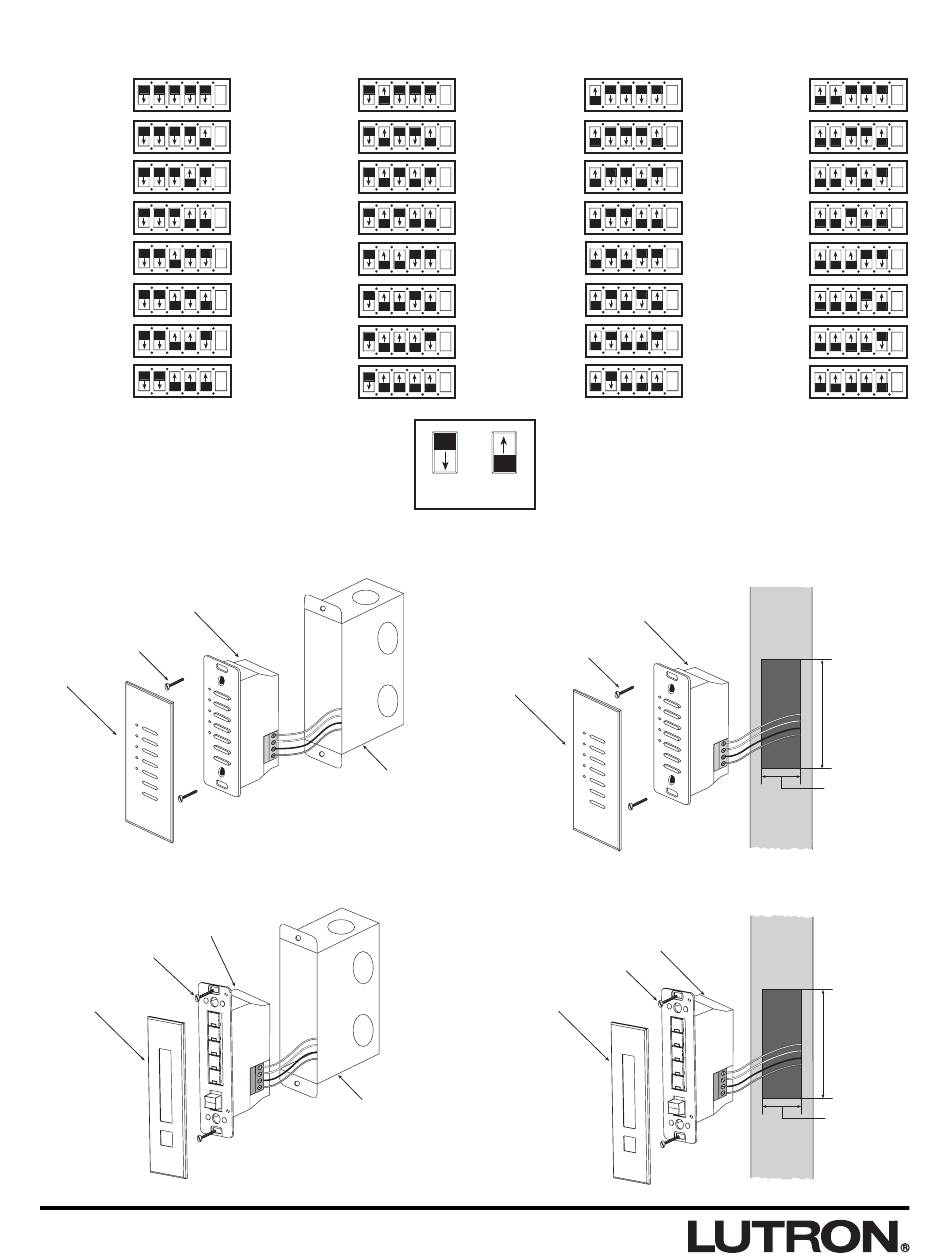 LUTRON®