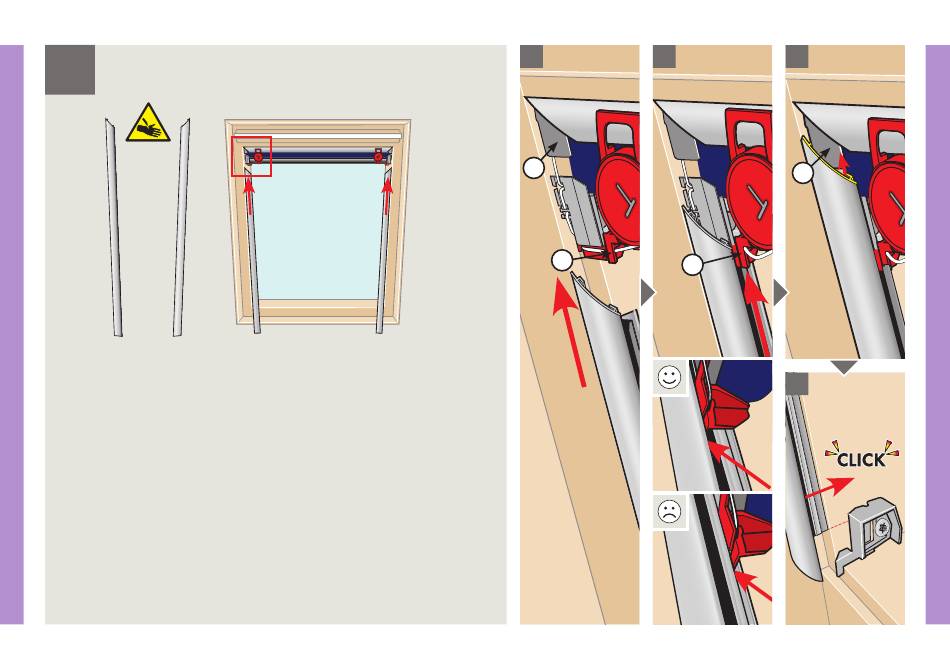 CLICK