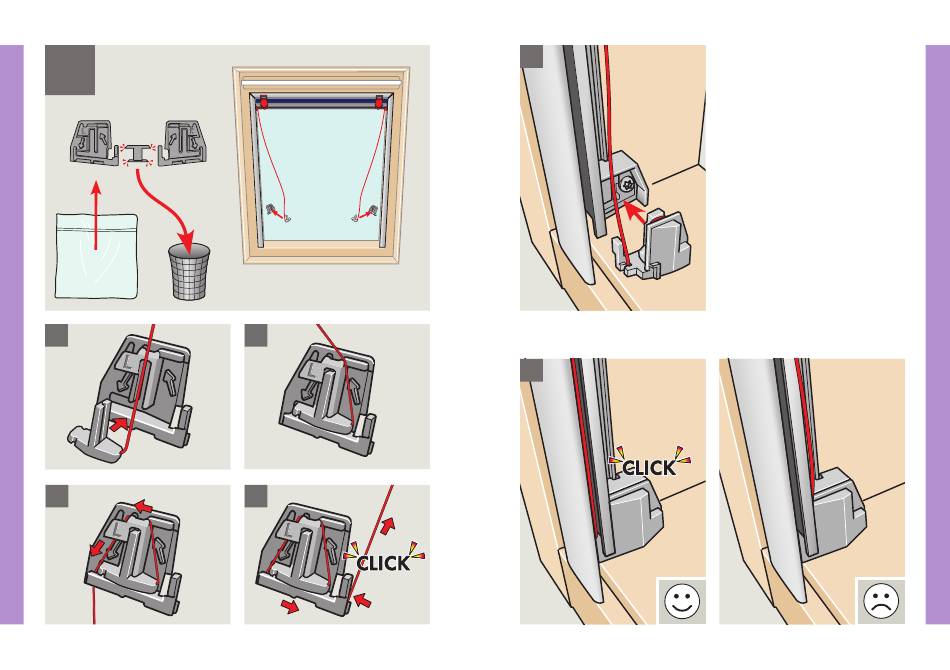 CLICK

CLICK