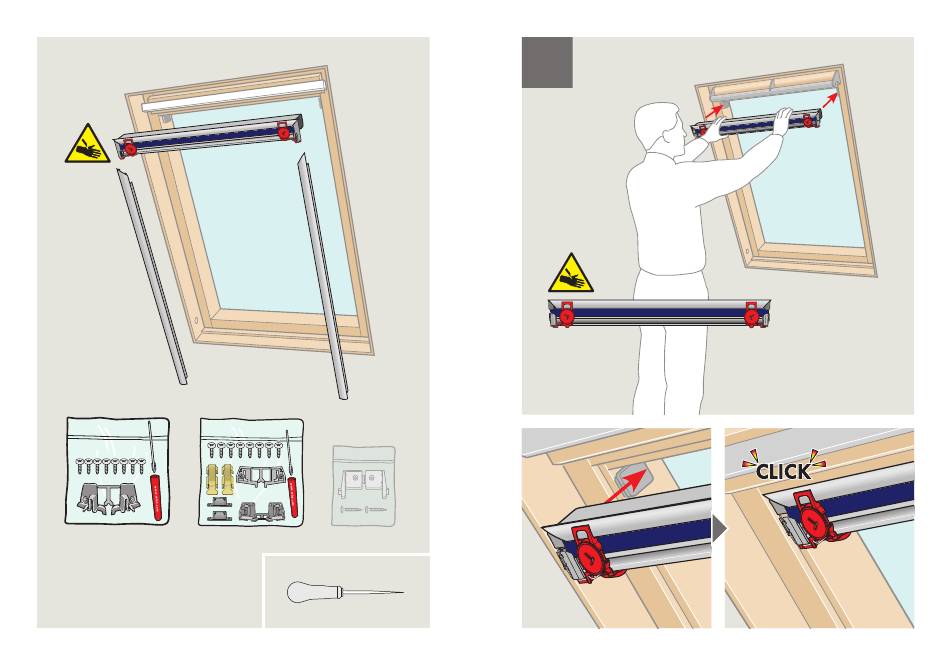 CLICK