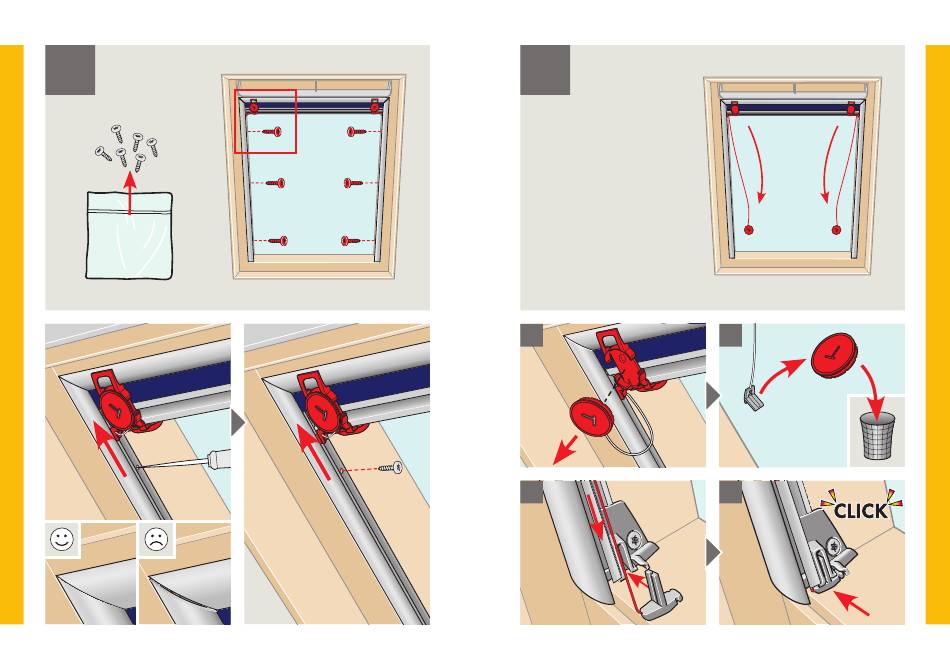 CLICK