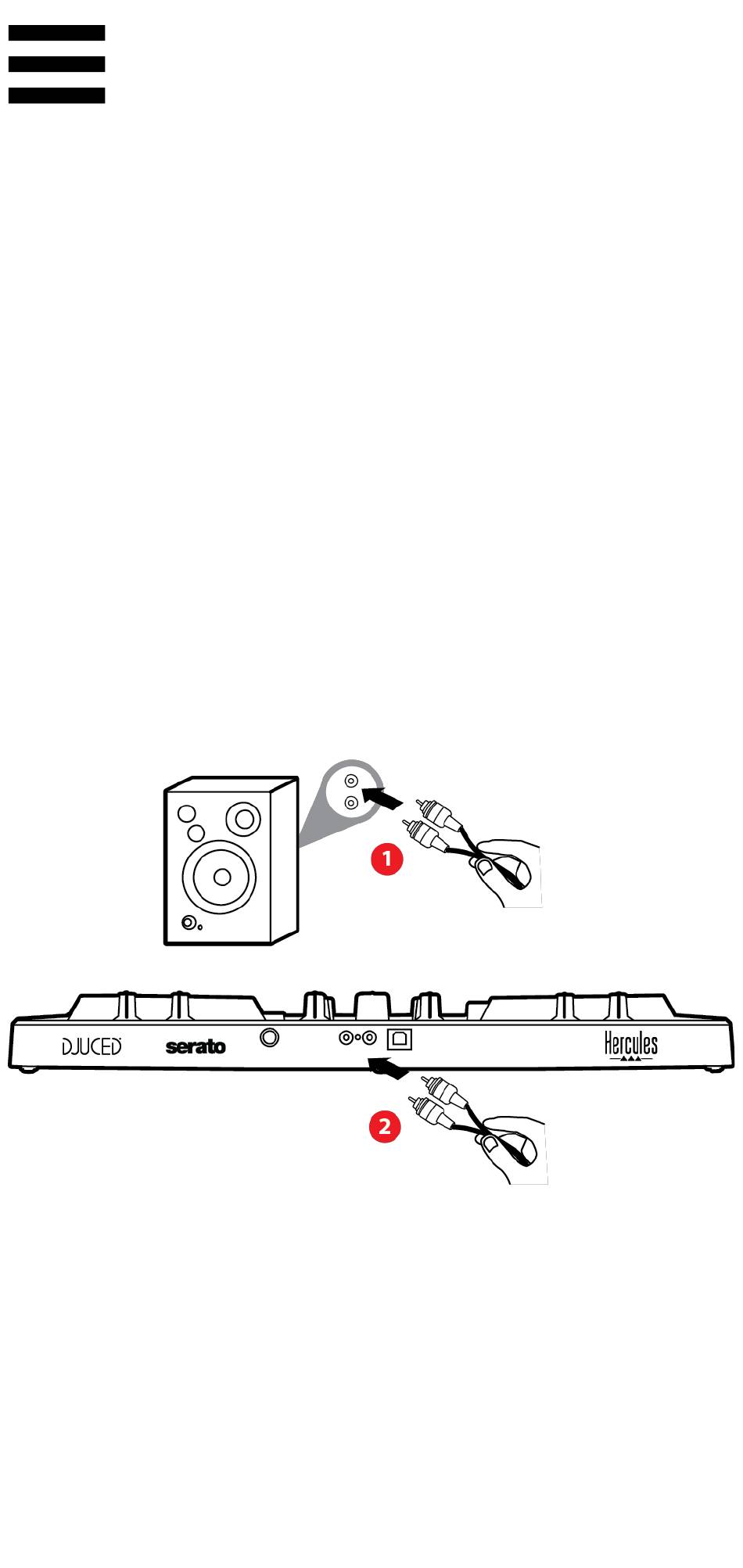 1

DJUCED serato Hercules

2