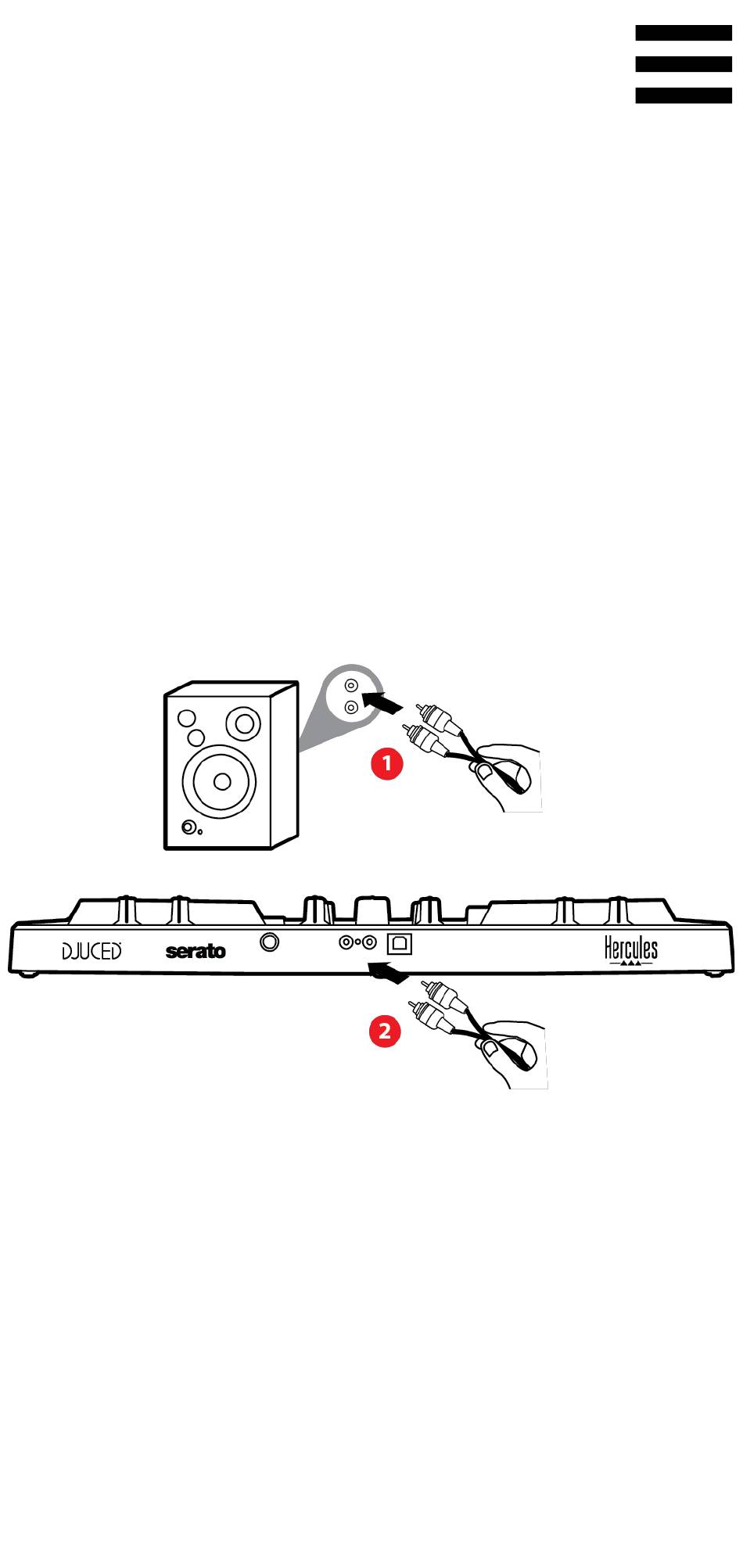 1

DJUCED serato Hercules

2