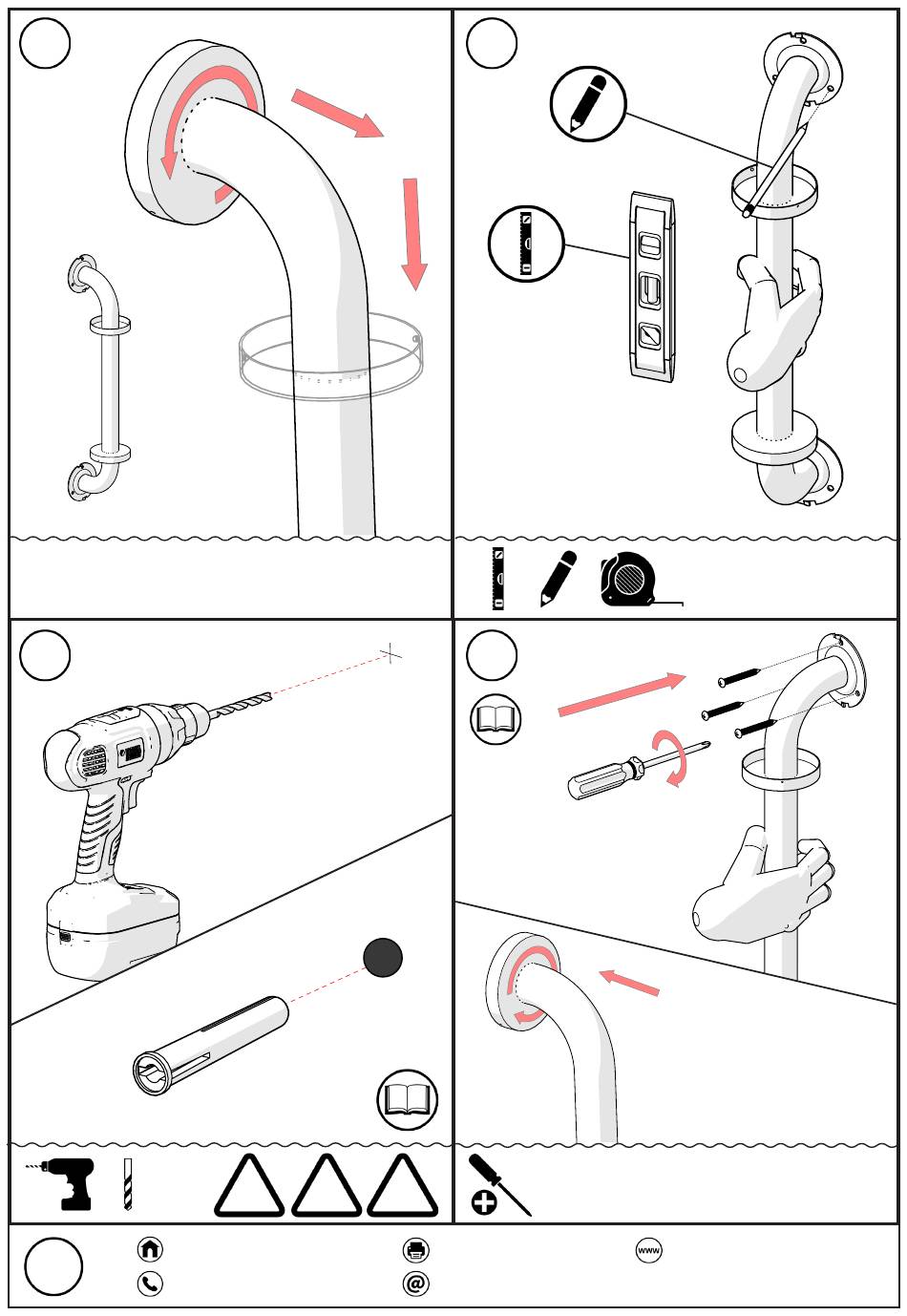 www