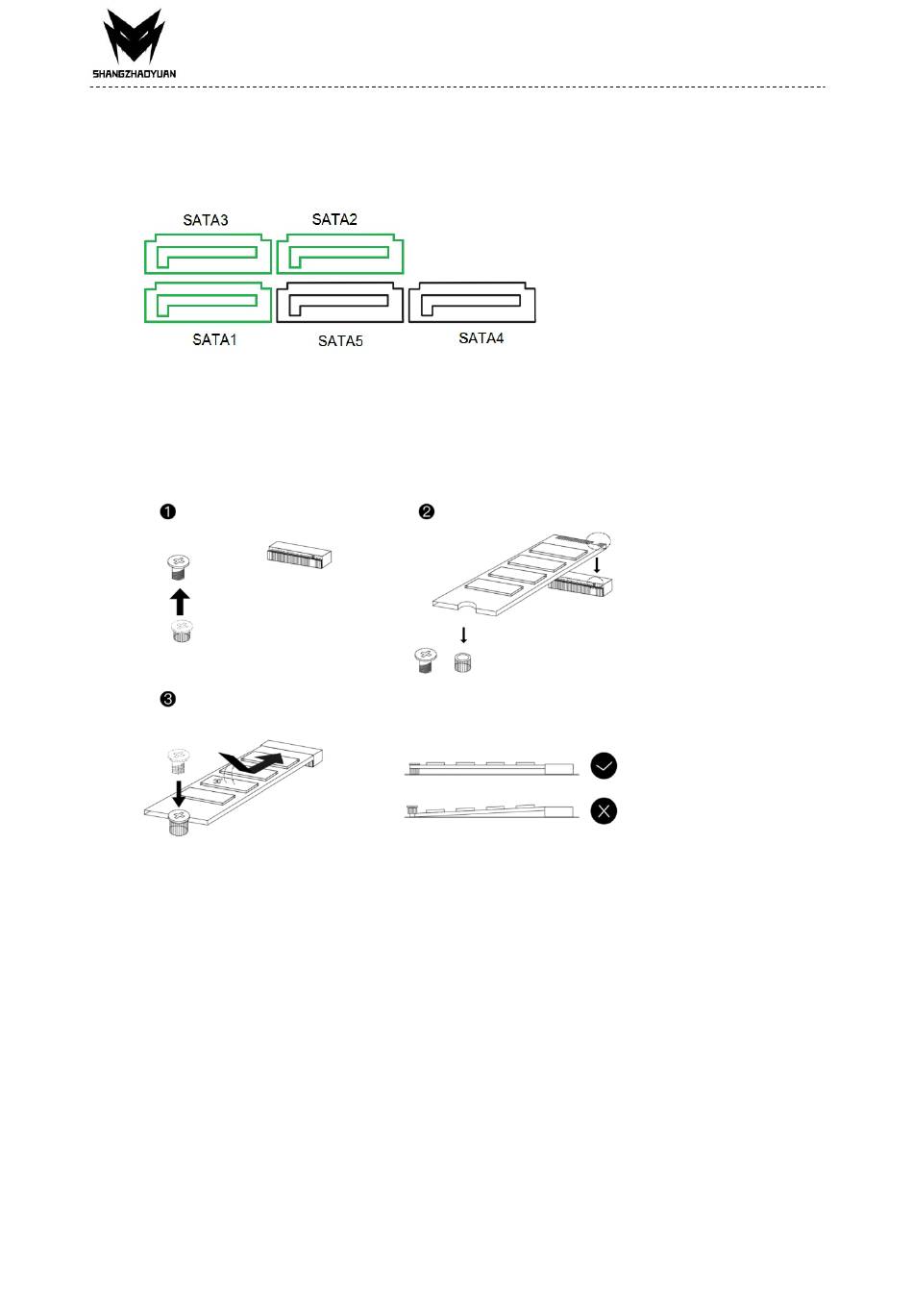 SHANGZHAOYUAN

SATA3 SATA2

SATA1 SATA5 SATA4

❶ ❷

❸