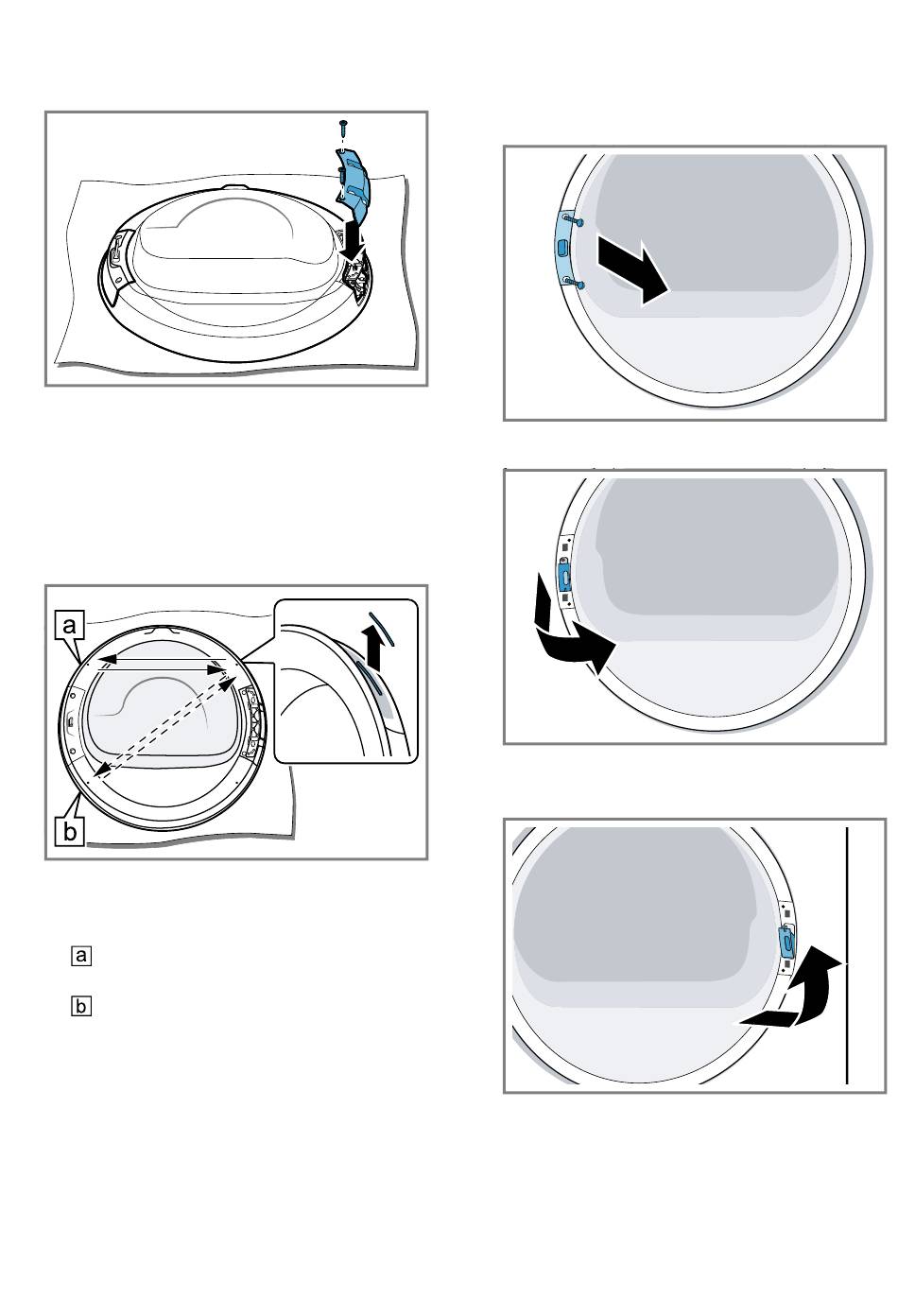 a

b

a

b