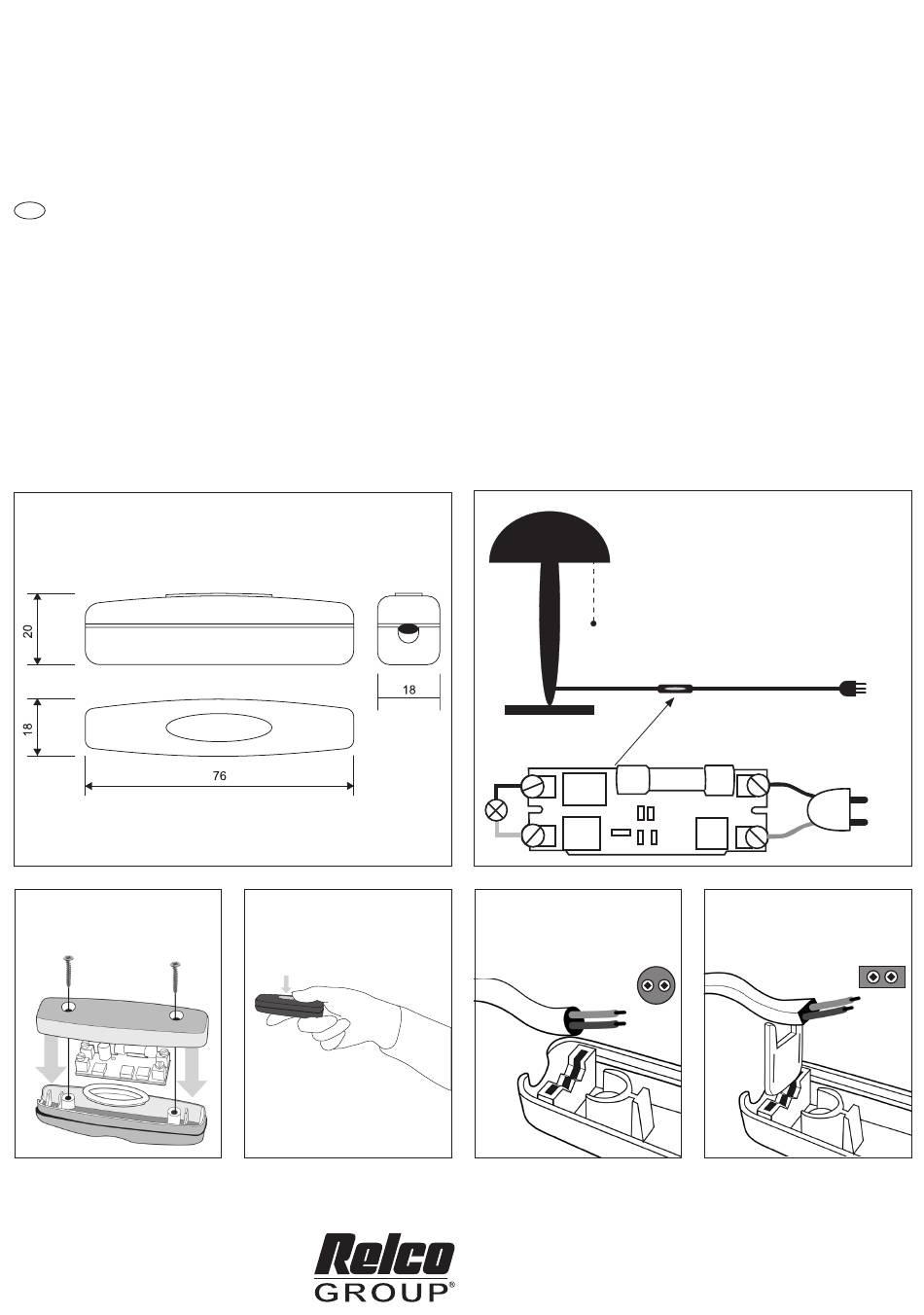 20

18

18

76

Relco
GROUP®