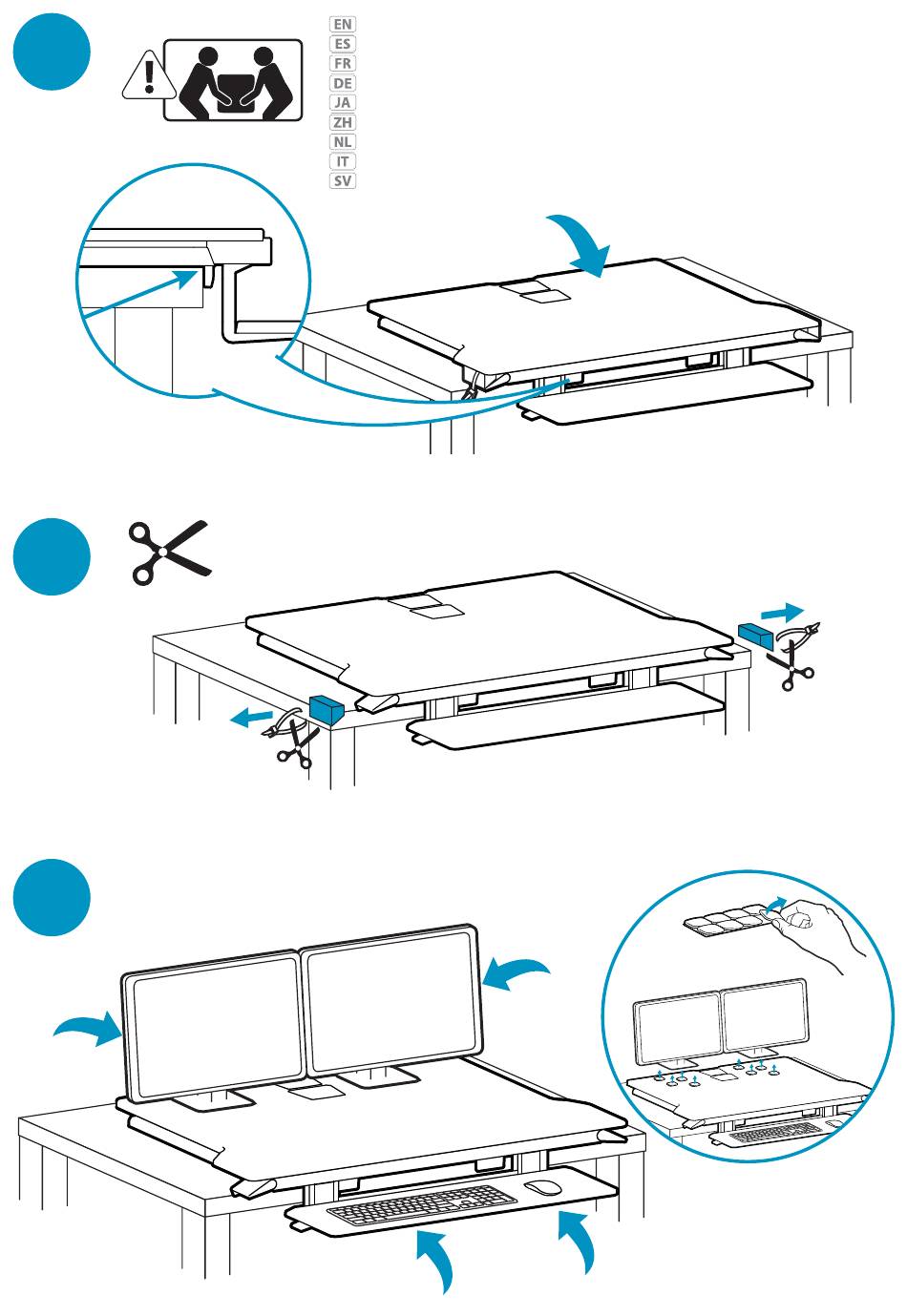 EN
ES
FR
DE
JA
ZH
NL
IT
SV