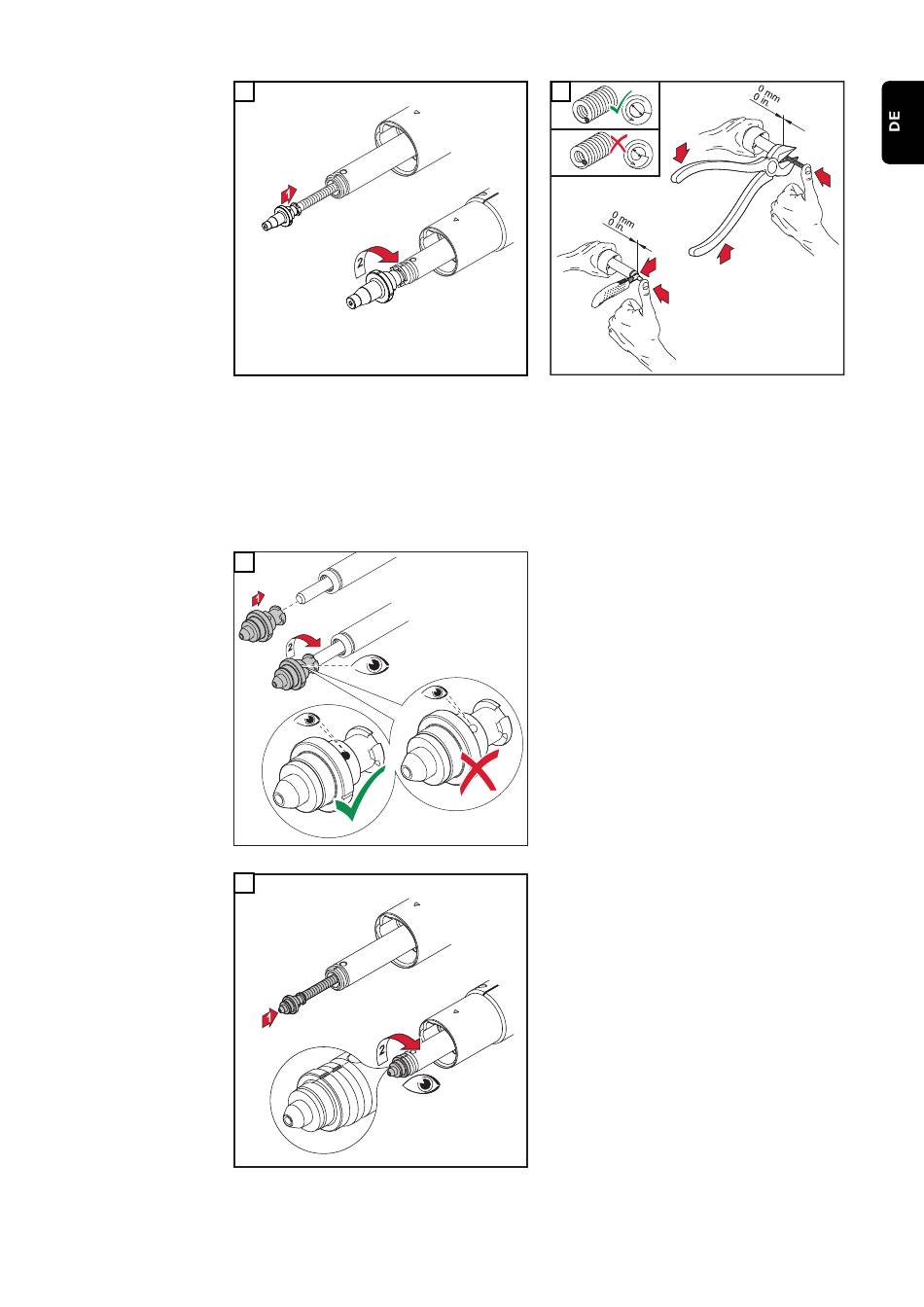 DE

1

2

0 mm
0 in.

0 mm
0 in.

1

2

1

2