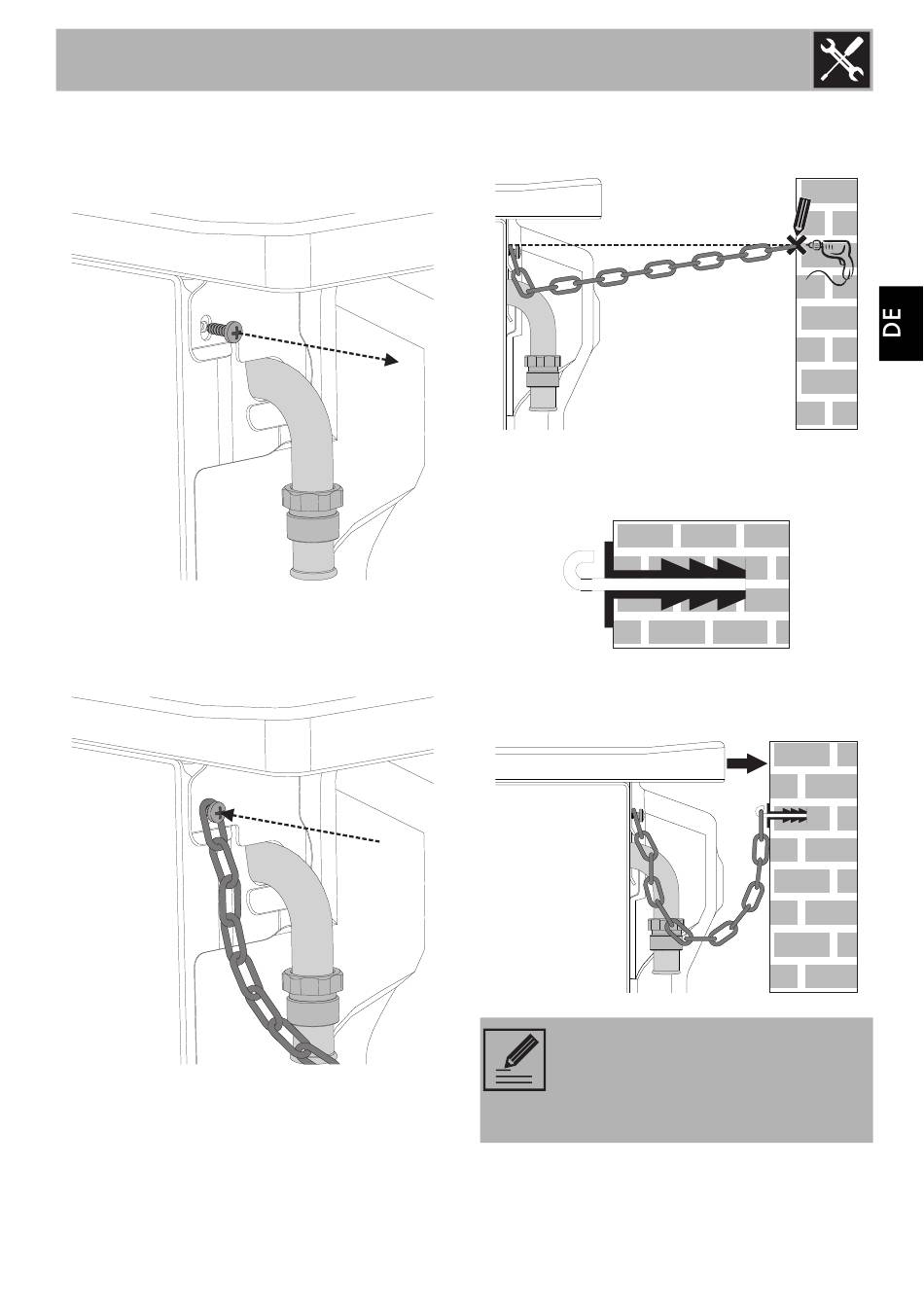 DE