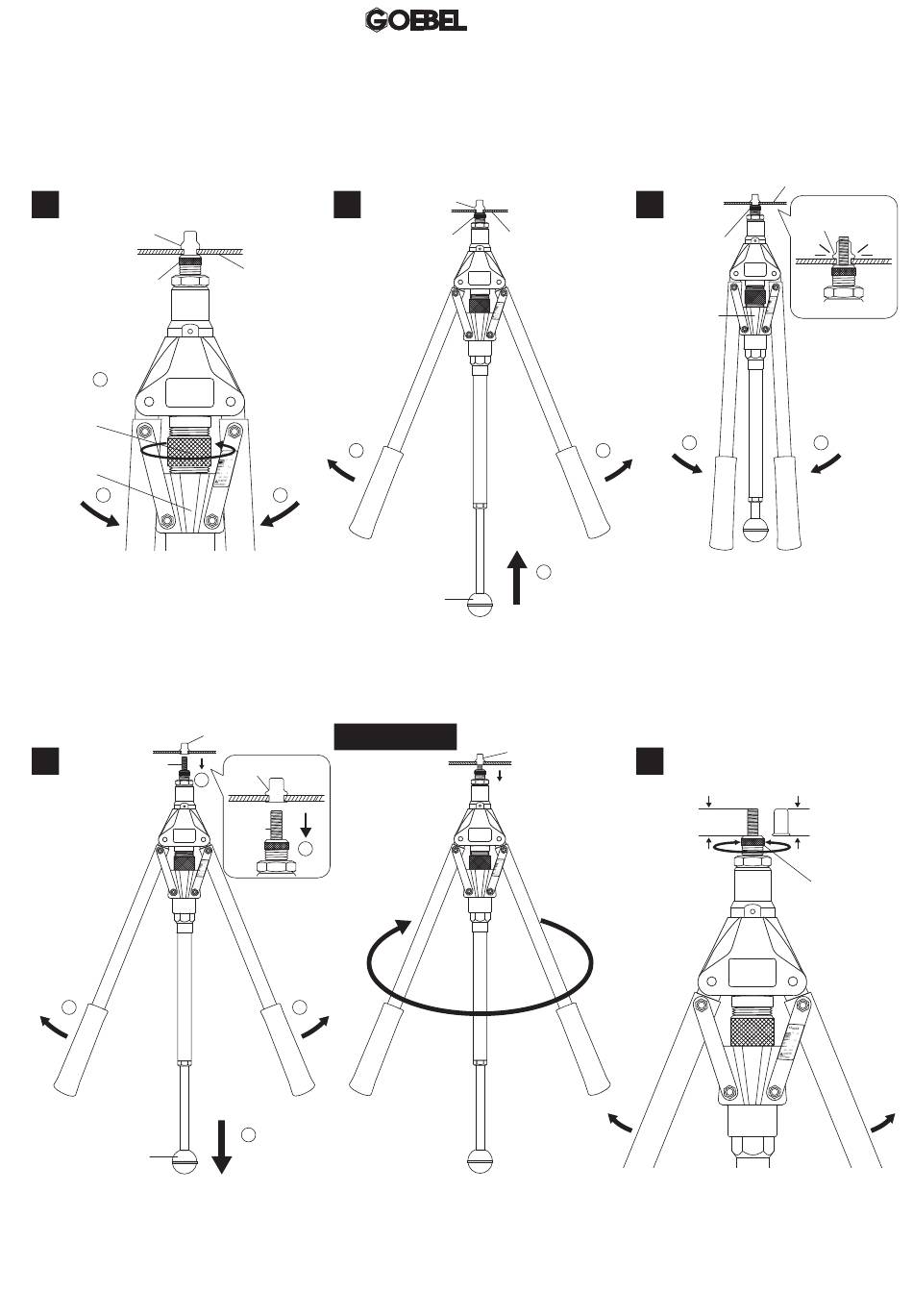 GOEBEL