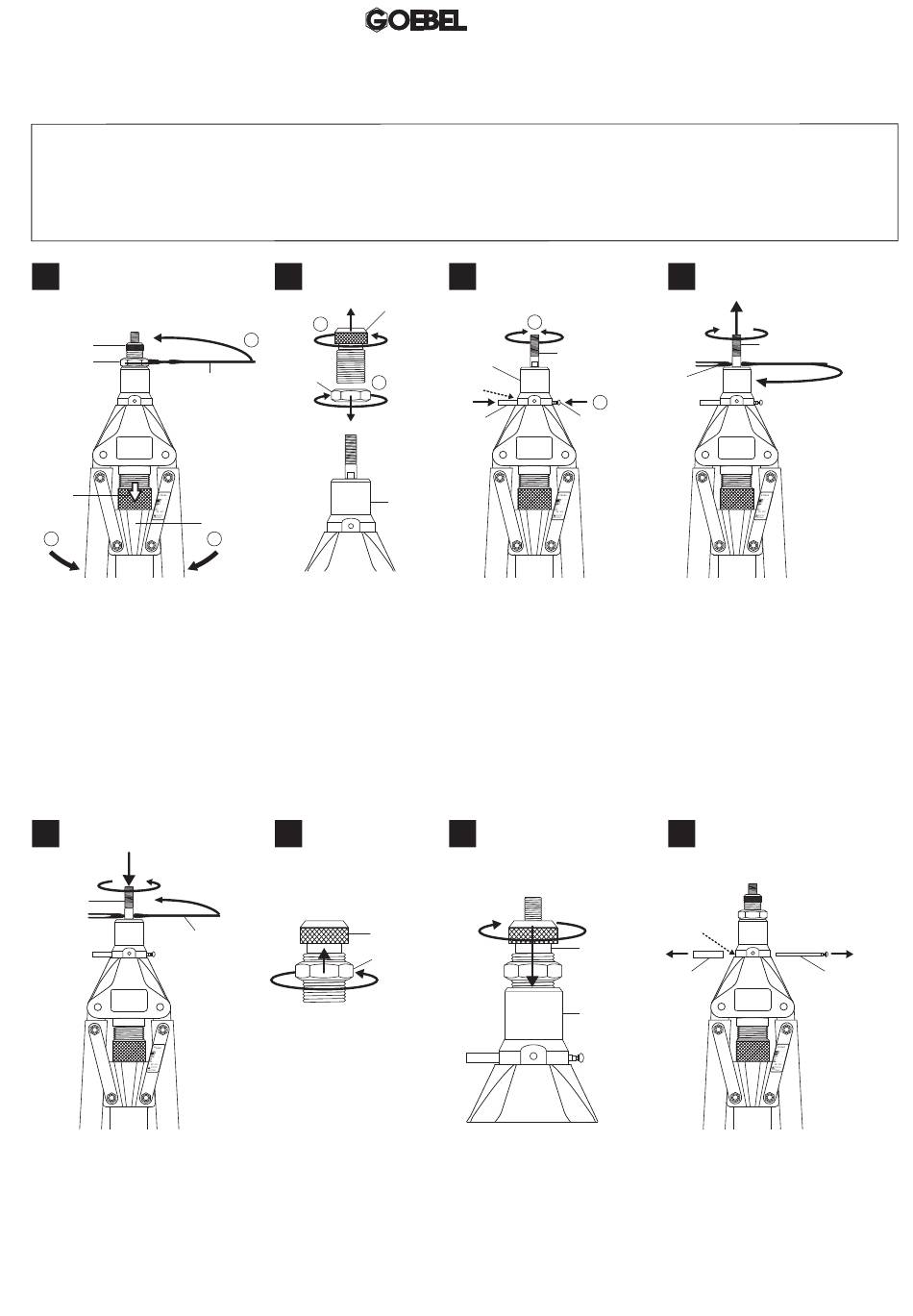 GOEBEL