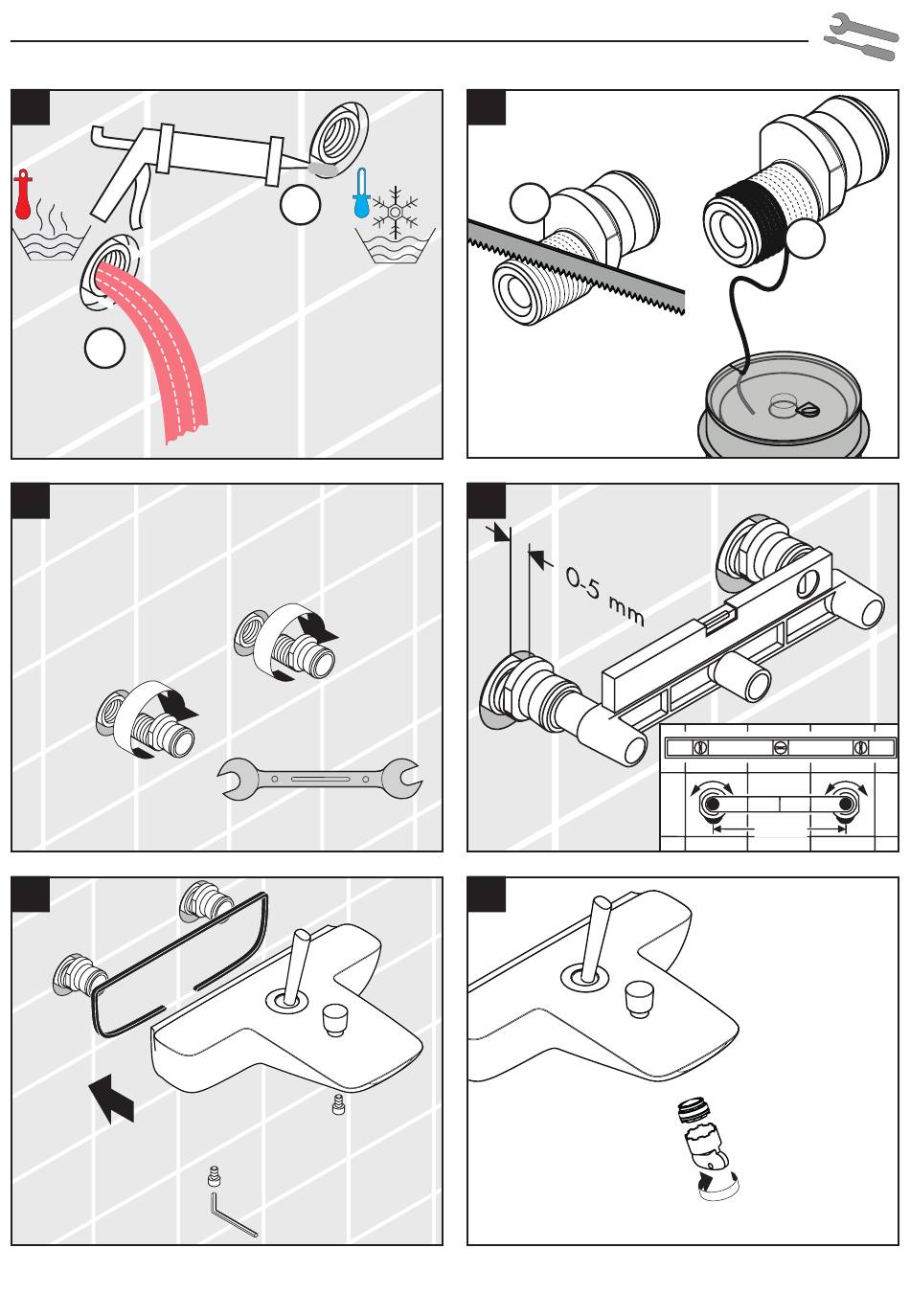 0-5 mm