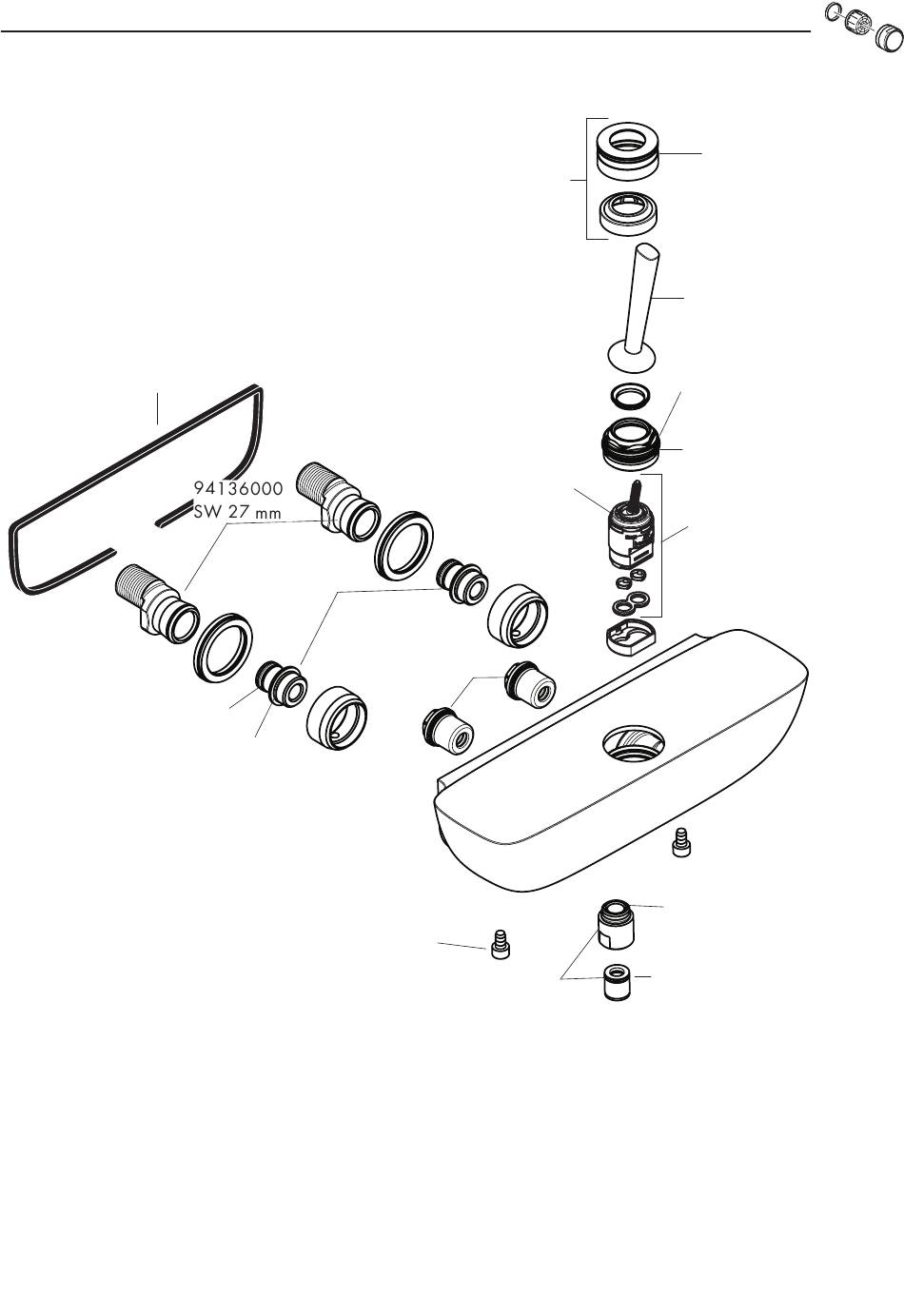 94136000
SW 27 mm