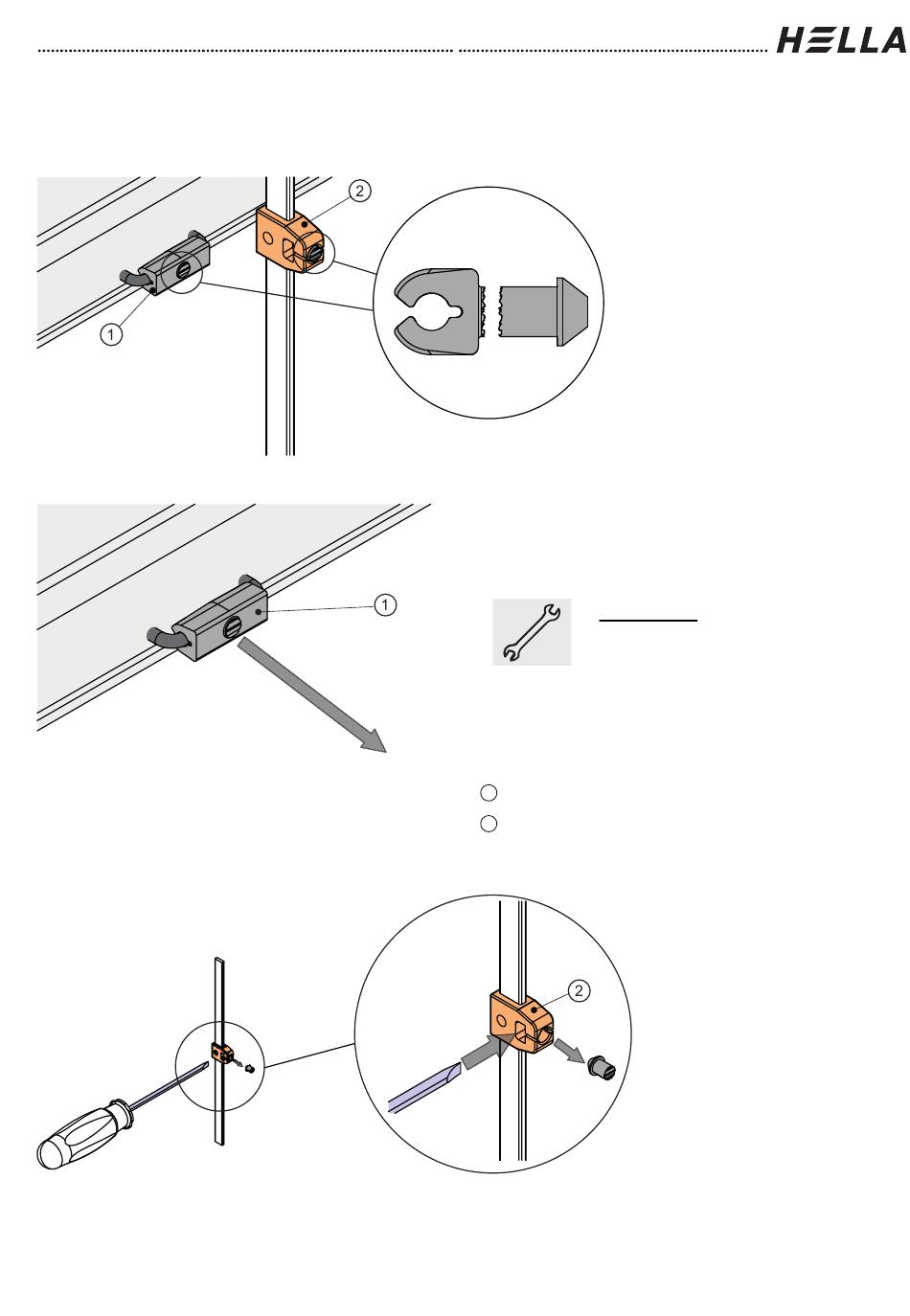 HELLA

2

1

1

2