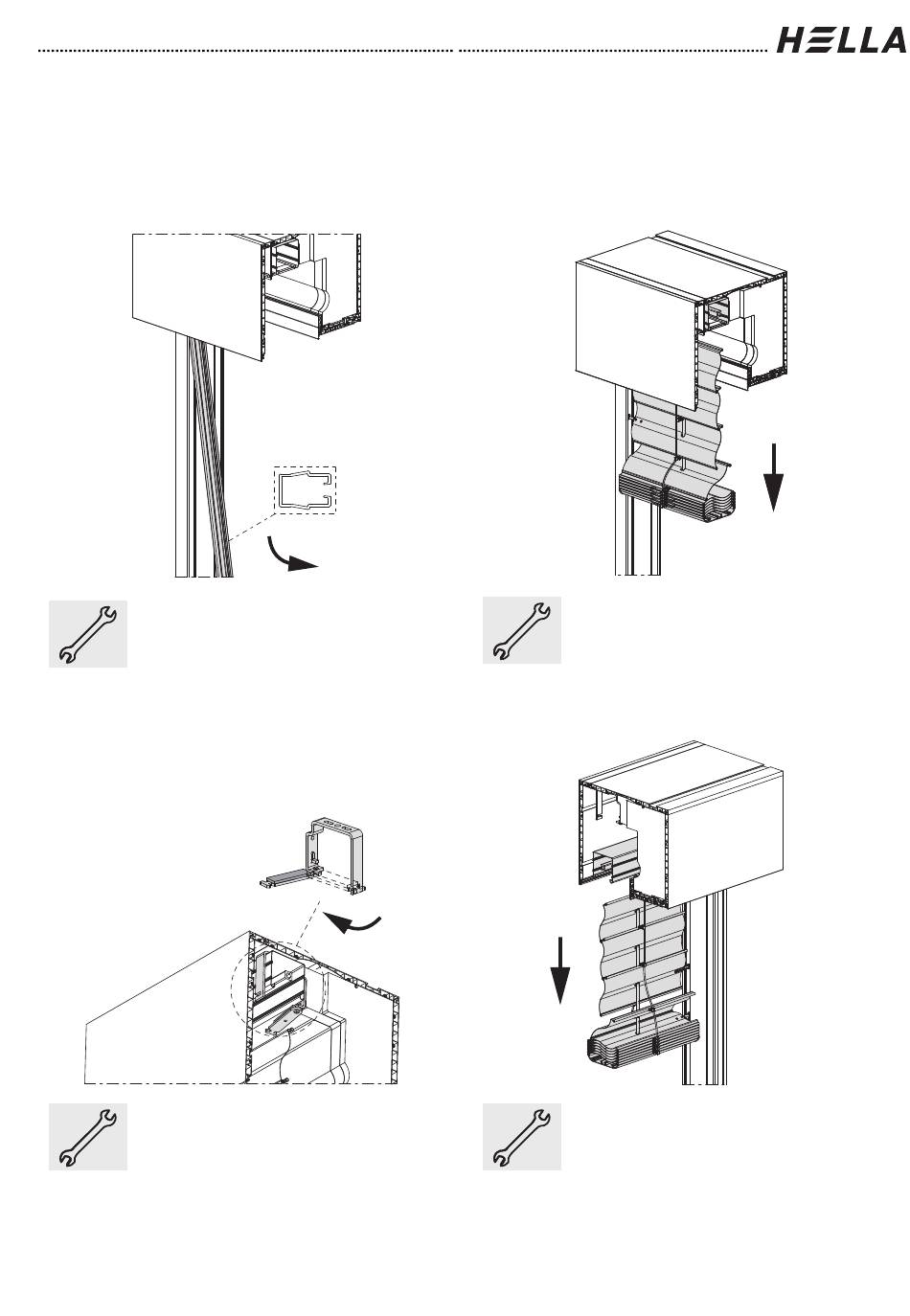 HELLA