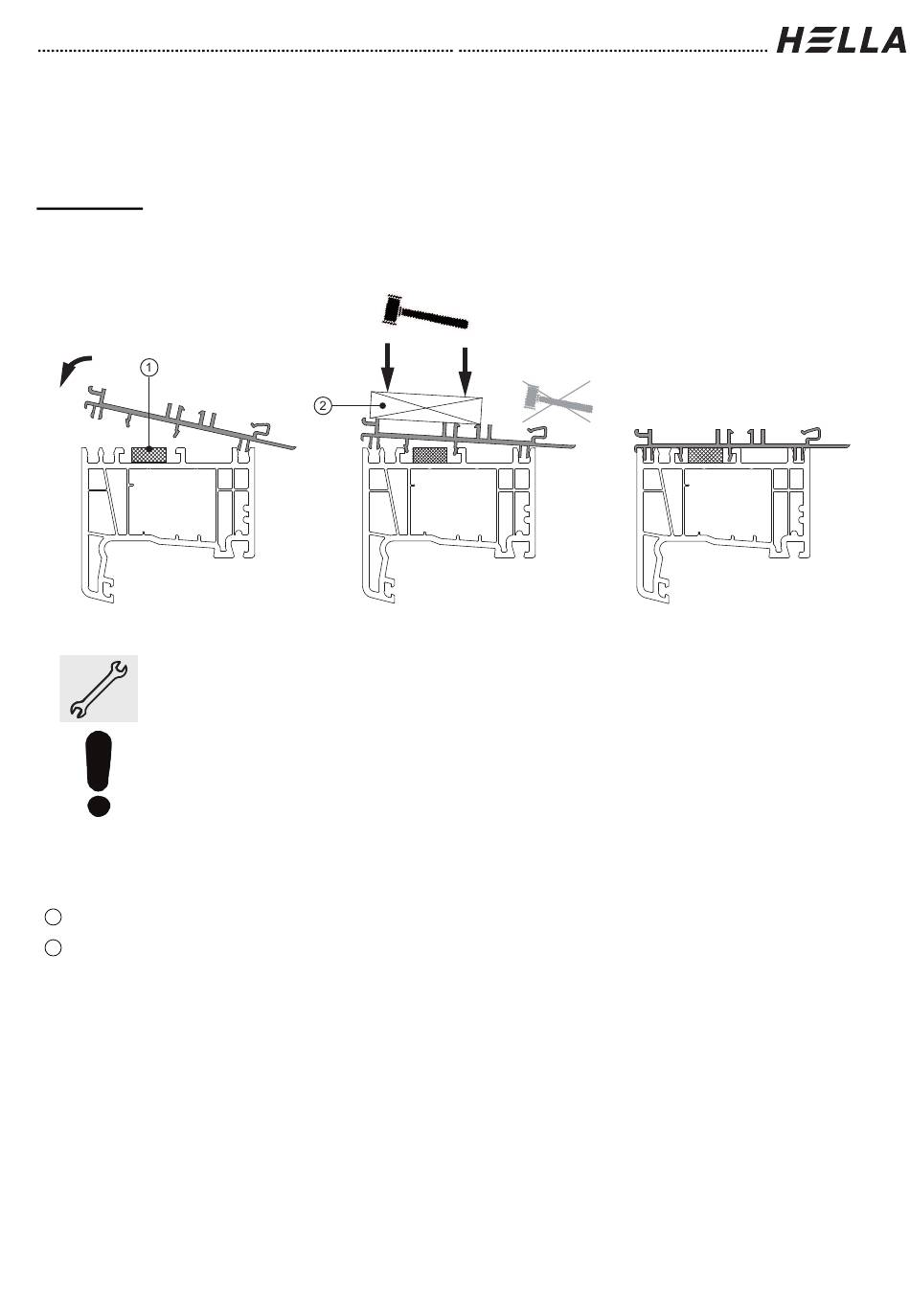 HELLA

1

2