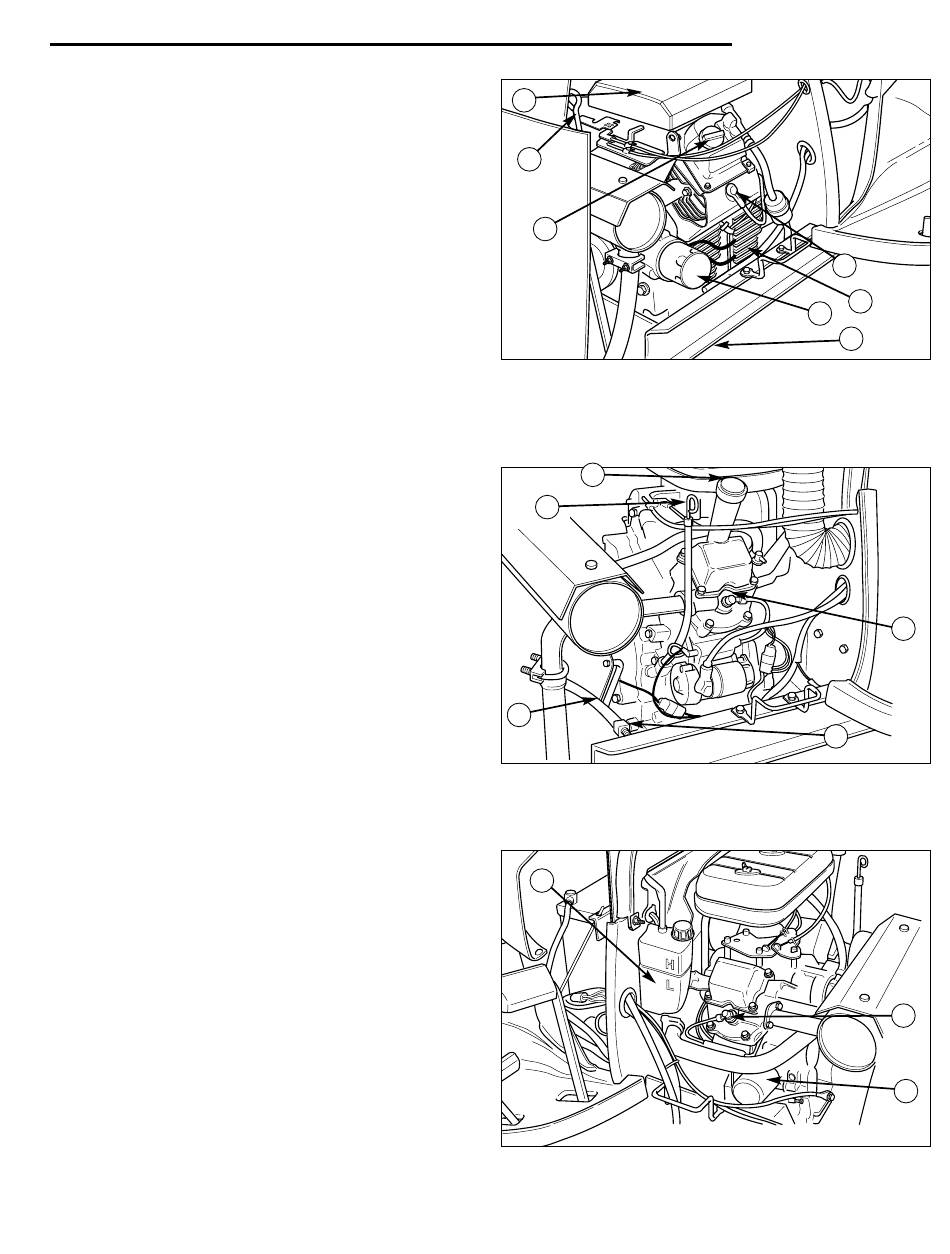 H

L