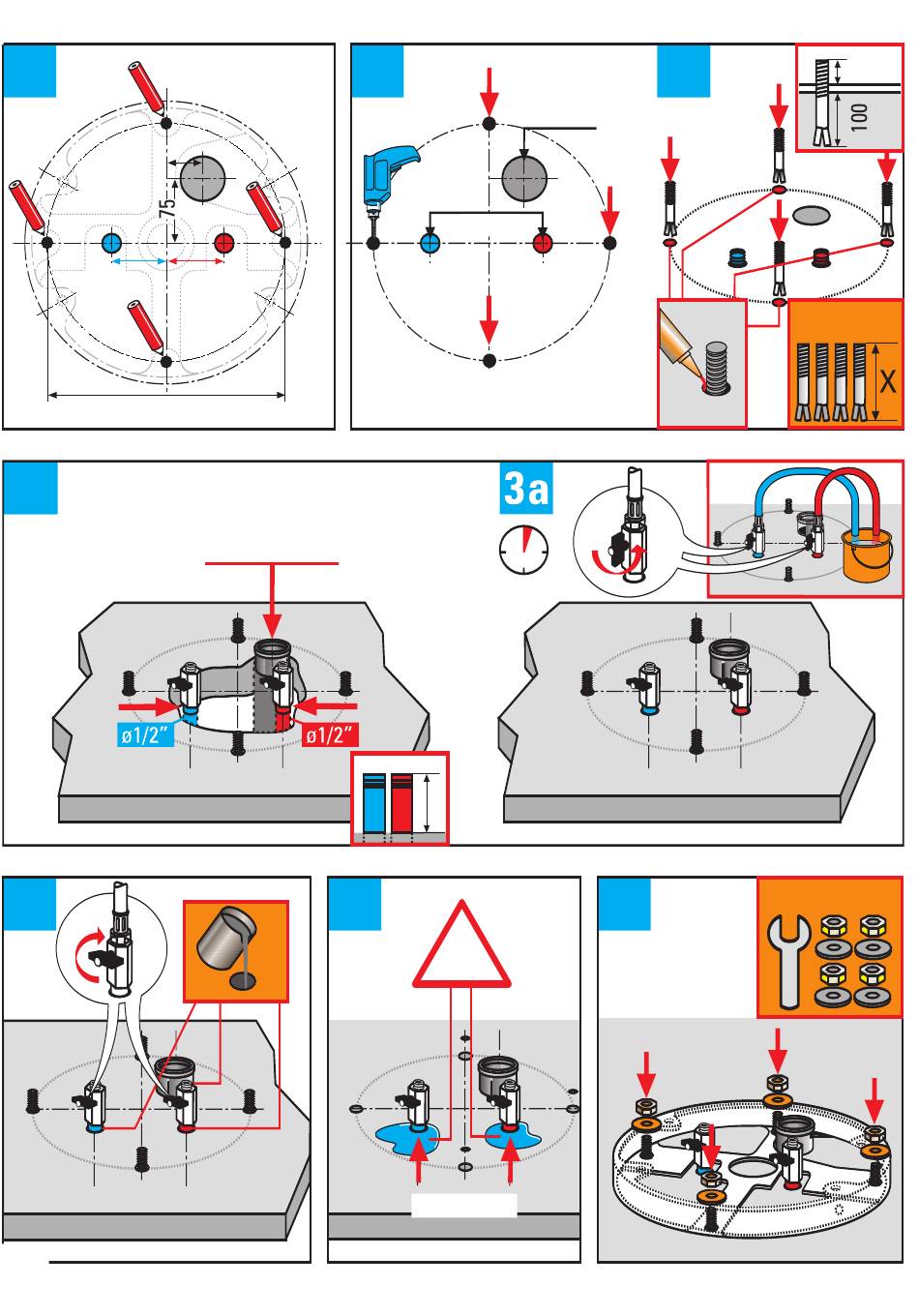 75

100

X

3a

ø1/2"

ø1/2"