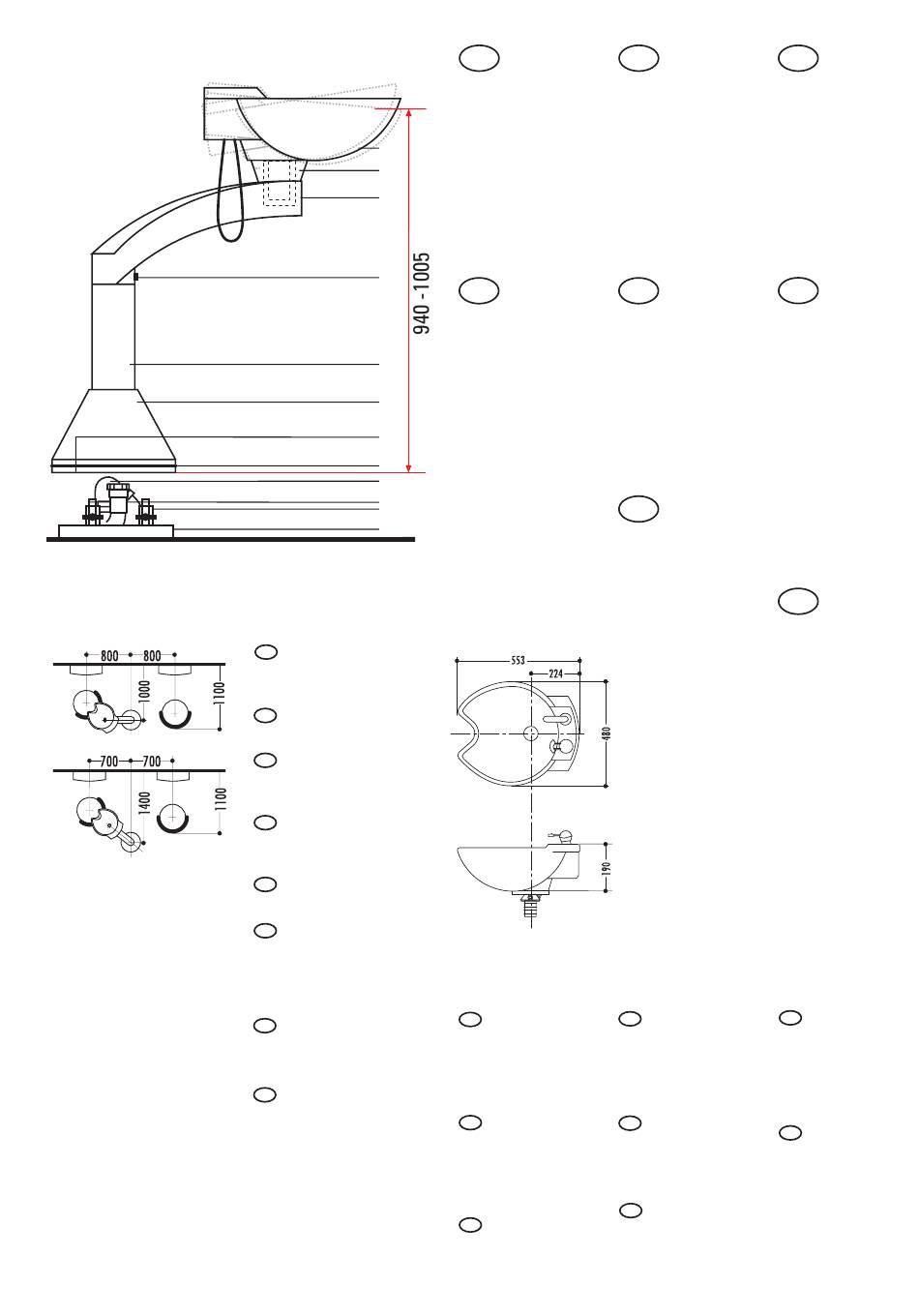 940 - 1005

800
800
1000
1100

700
700
1400
1100

553
224
480

190