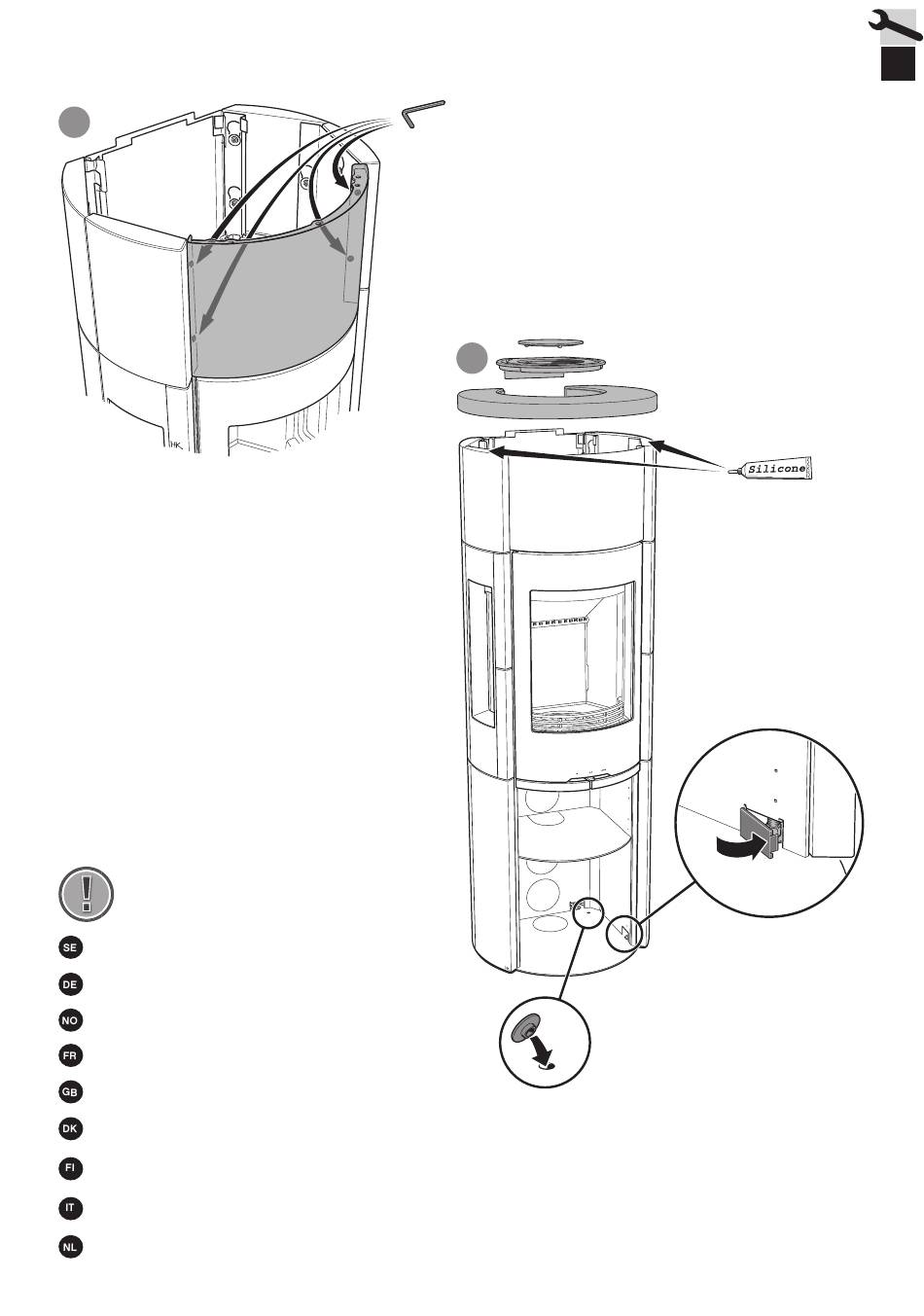 HK

Silicone

SE

DE

NO

FR

GB

DK

FI

IT

NL