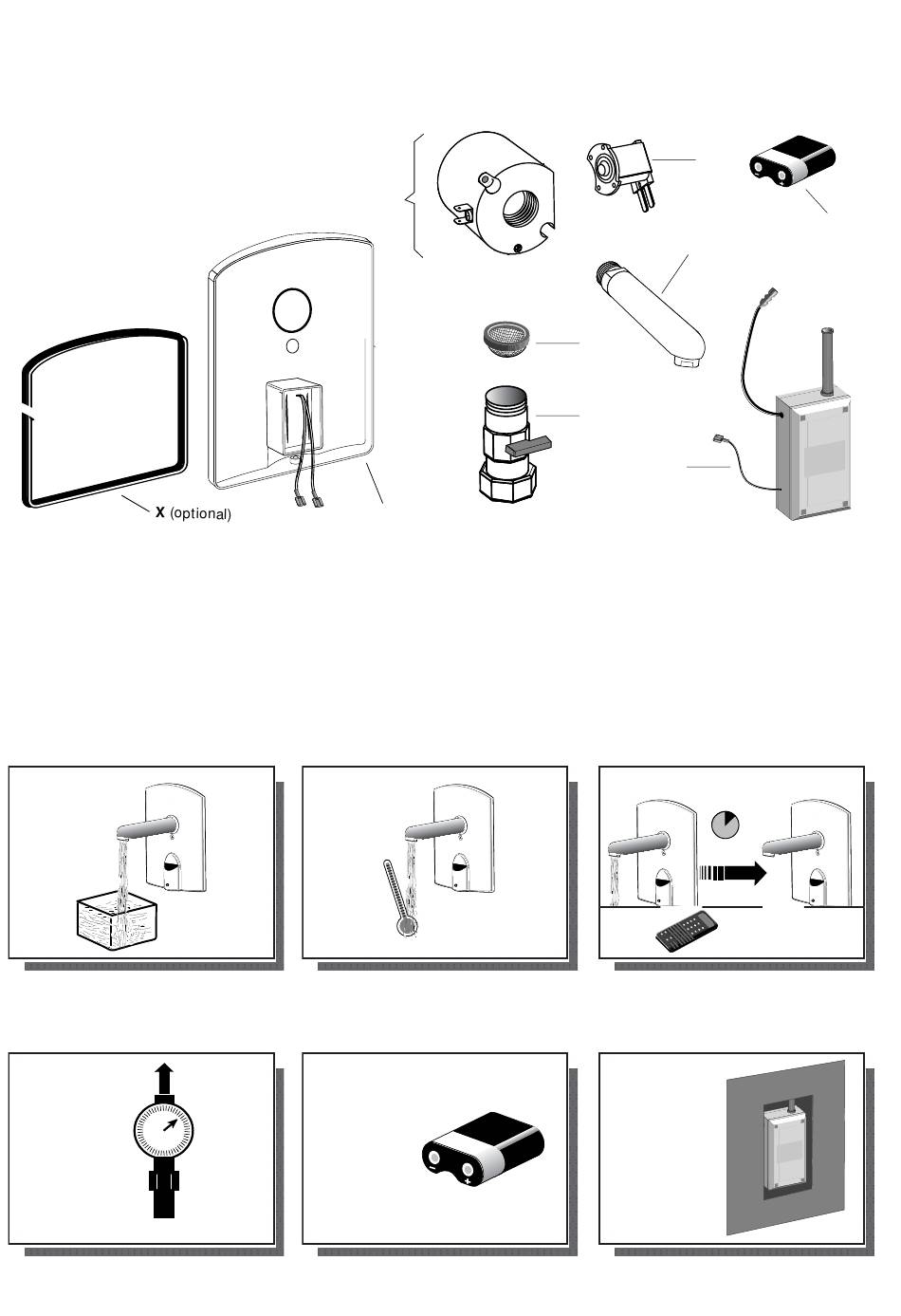 X (optional)