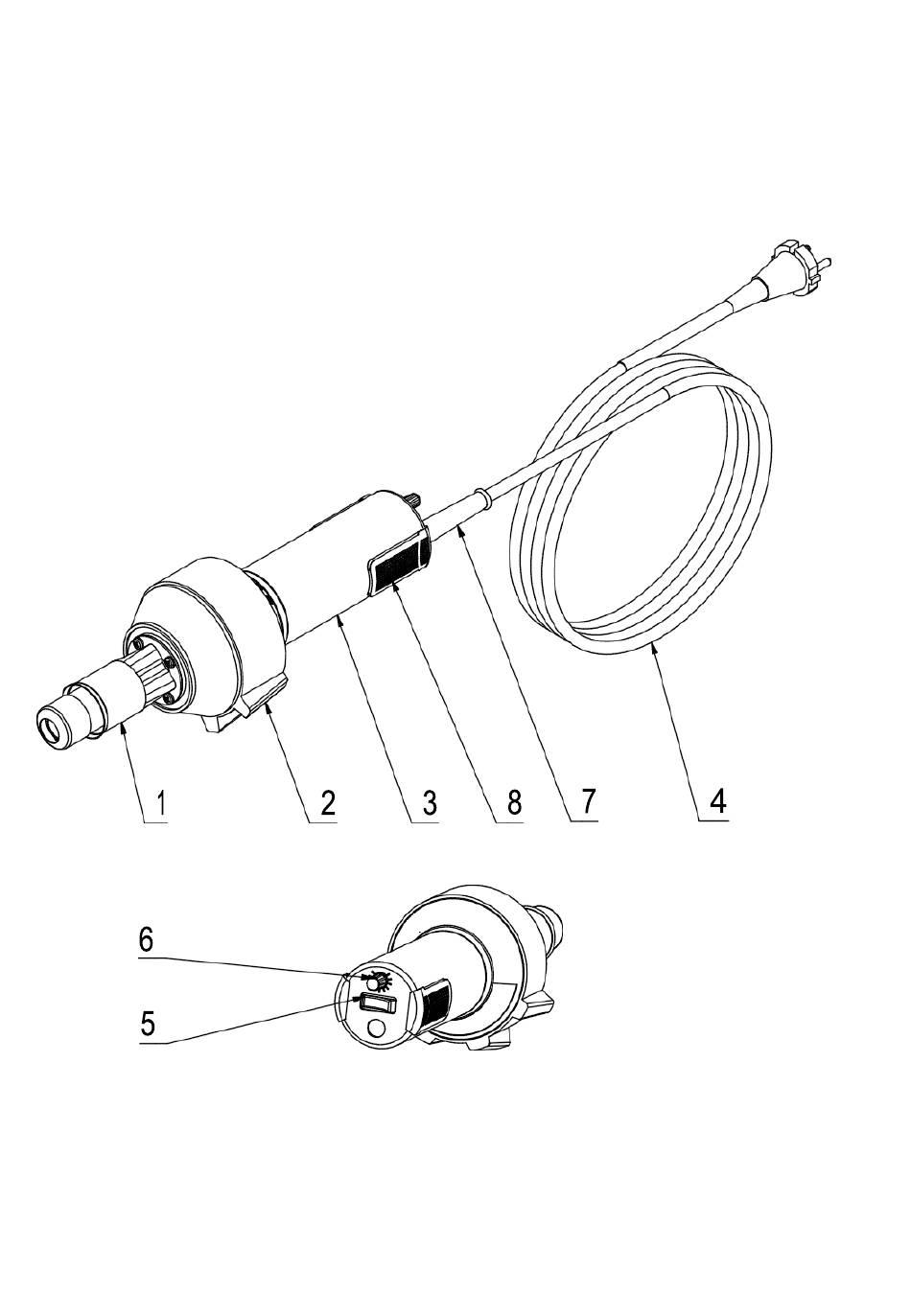 1 2 3 8 7 4

6
5