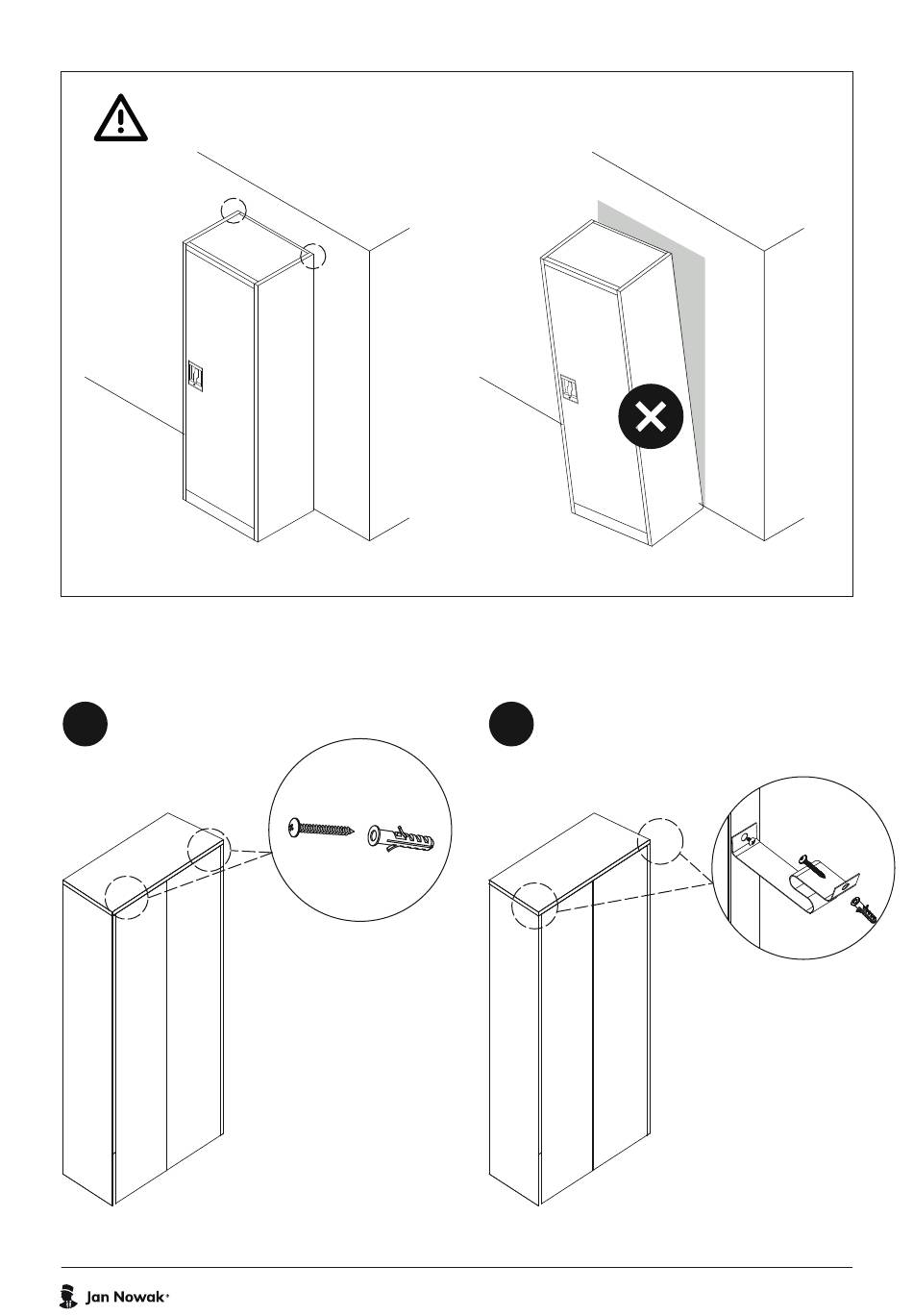 Jan Nowak®