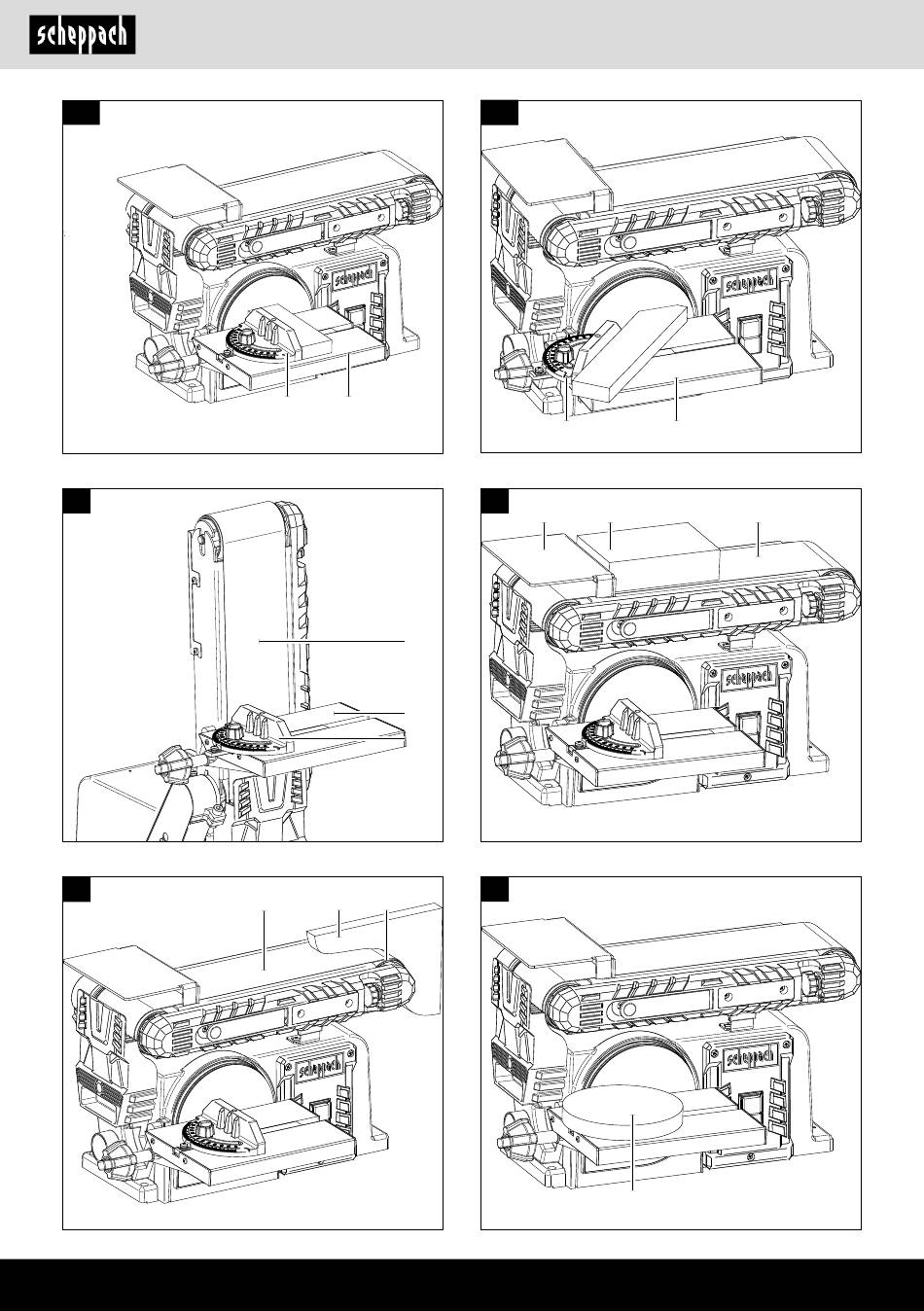 scheppach

scheppach

scheppach

scheppach

scheppach

scheppach