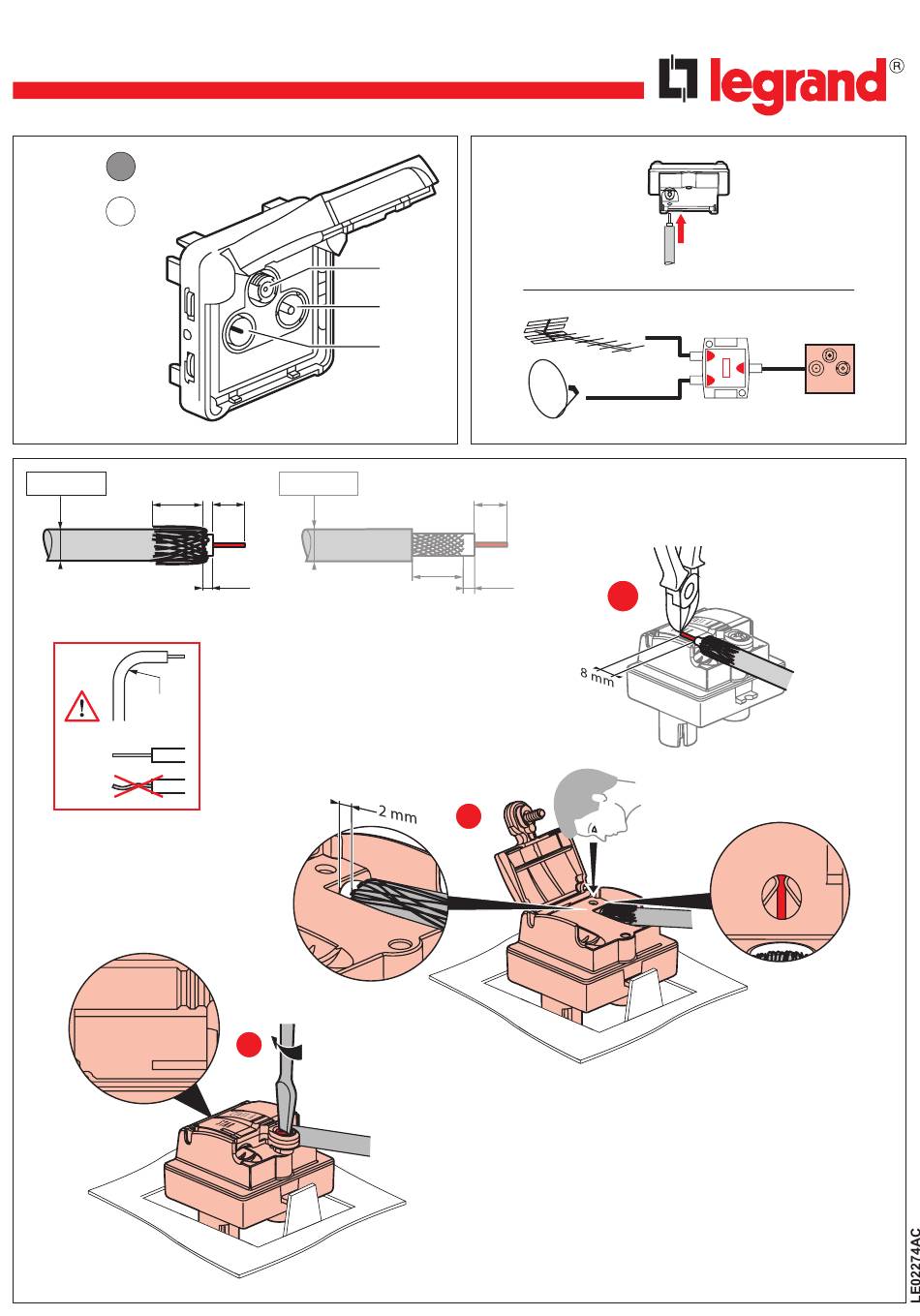 legrand®

8 mm

2 mm

LE02274AC