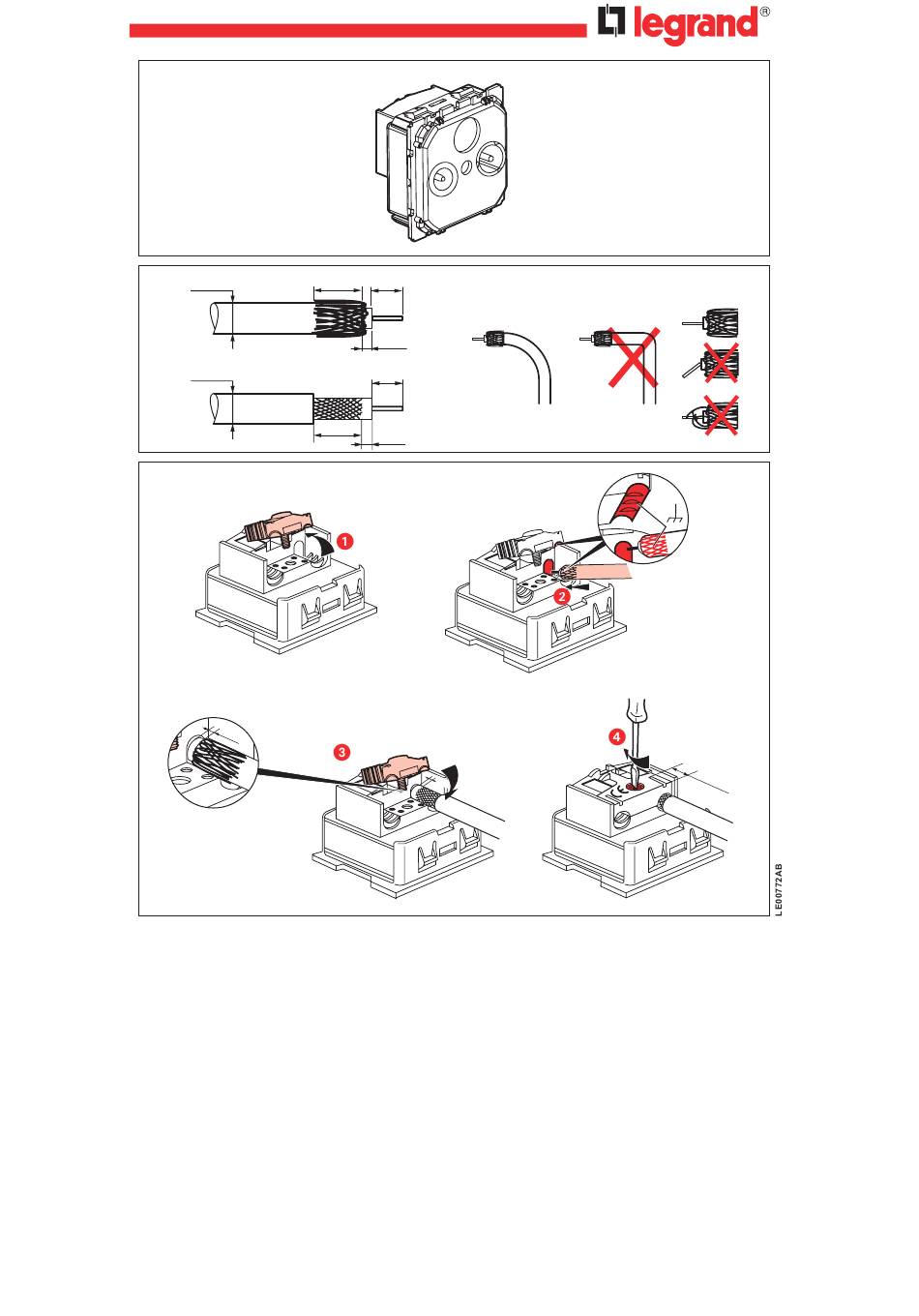 legrand®

1

2

3

4

LE00772AB