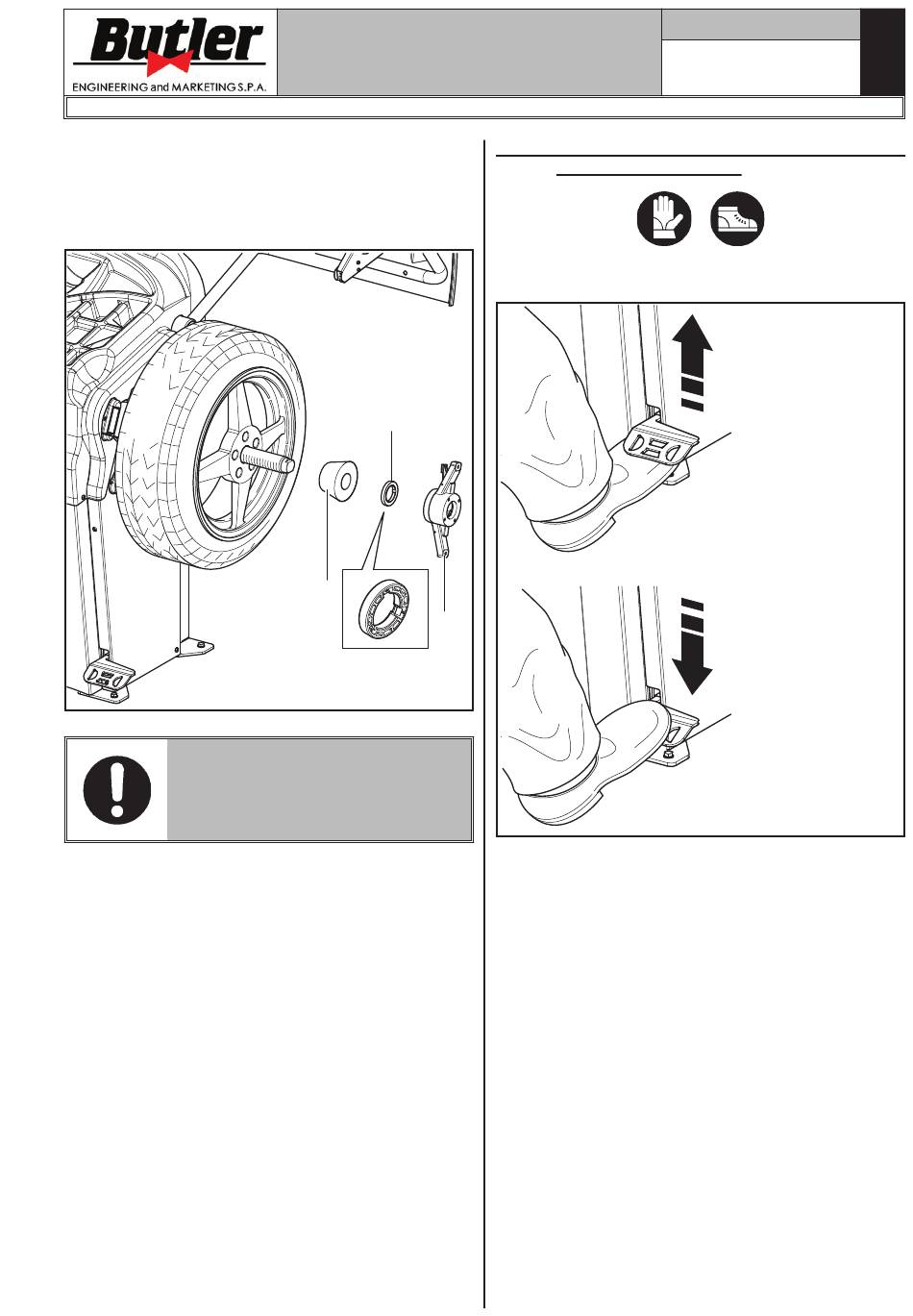 Butler
ENGINEERING and MARKETING S.P.A.