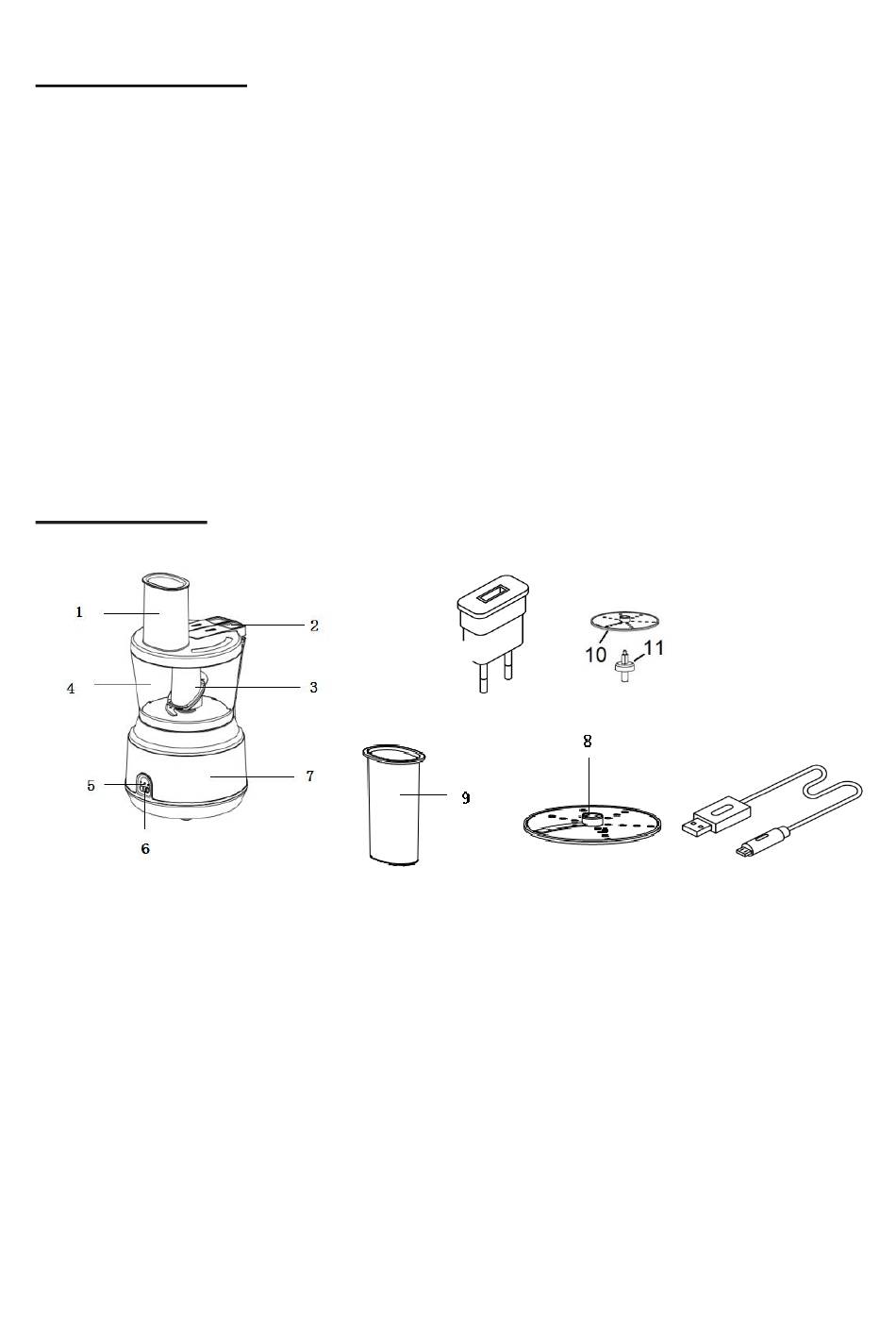 1
2
4
3
5
7
6
10
11
8
9