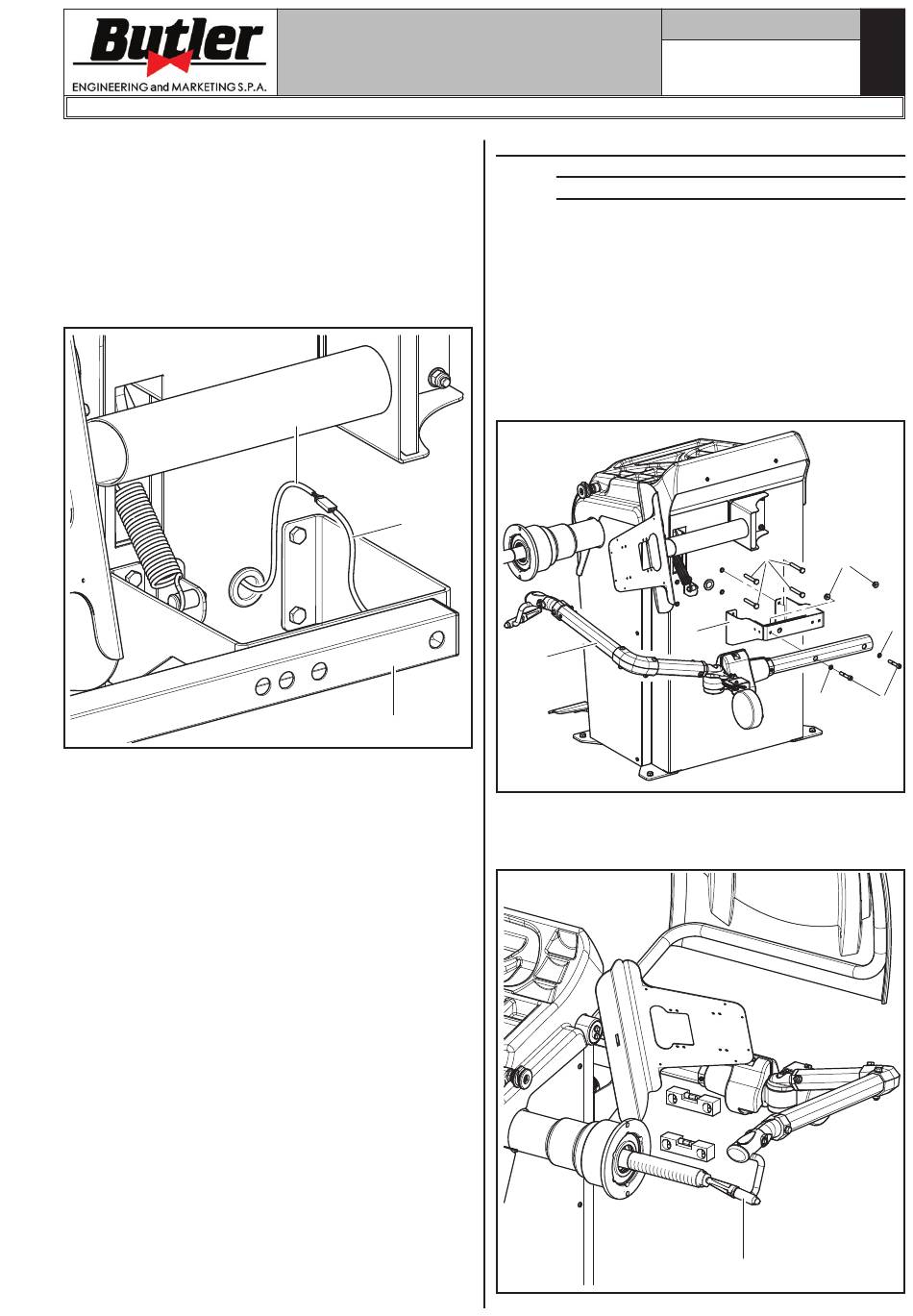 Butler
ENGINEERING and MARKETING S.P.A.