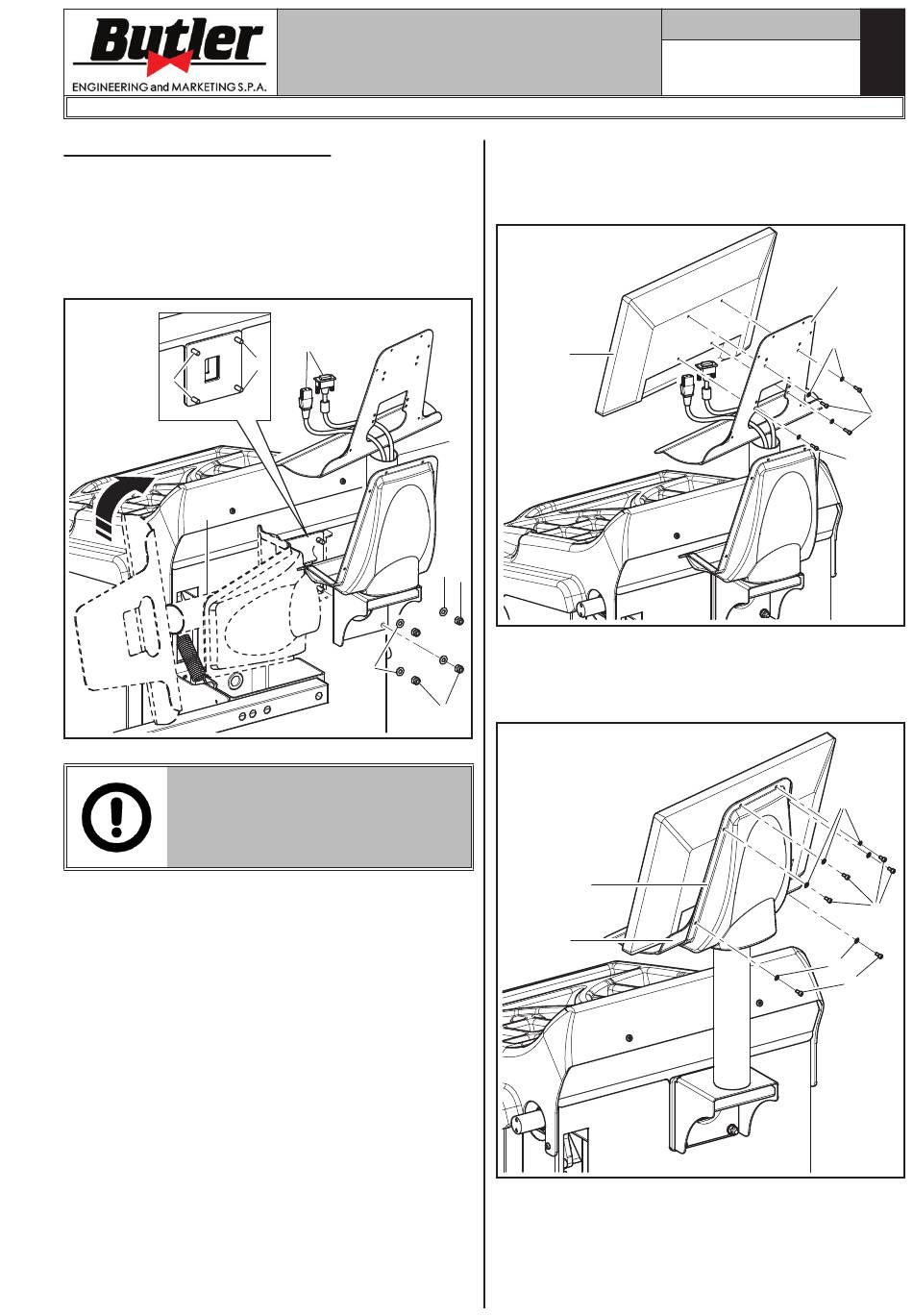 Butler

ENGINEERING and MARKETING S.P.A.