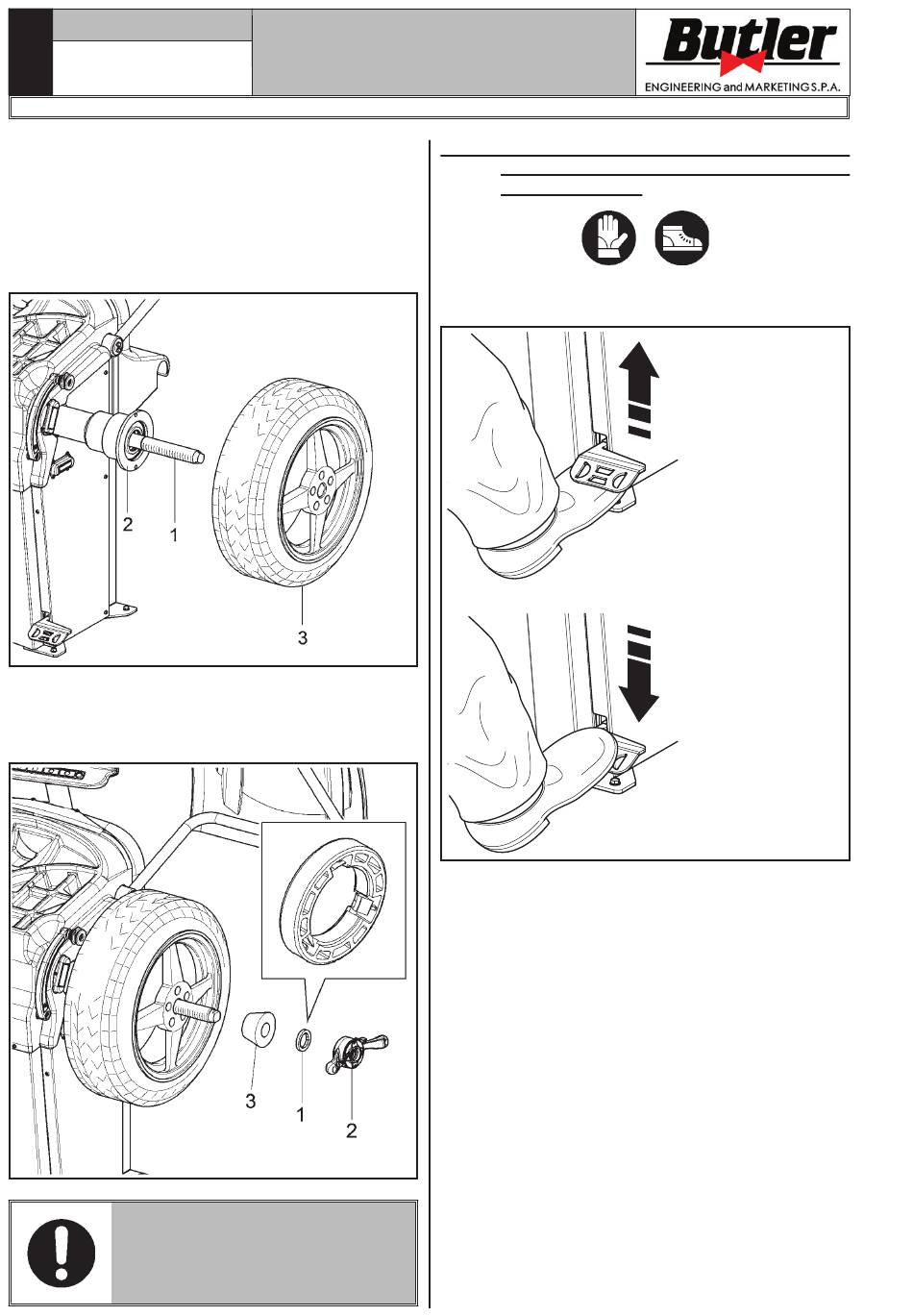 Butler
ENGINEERING and MARKETING S.P.A.

2
1
3

3
1
2