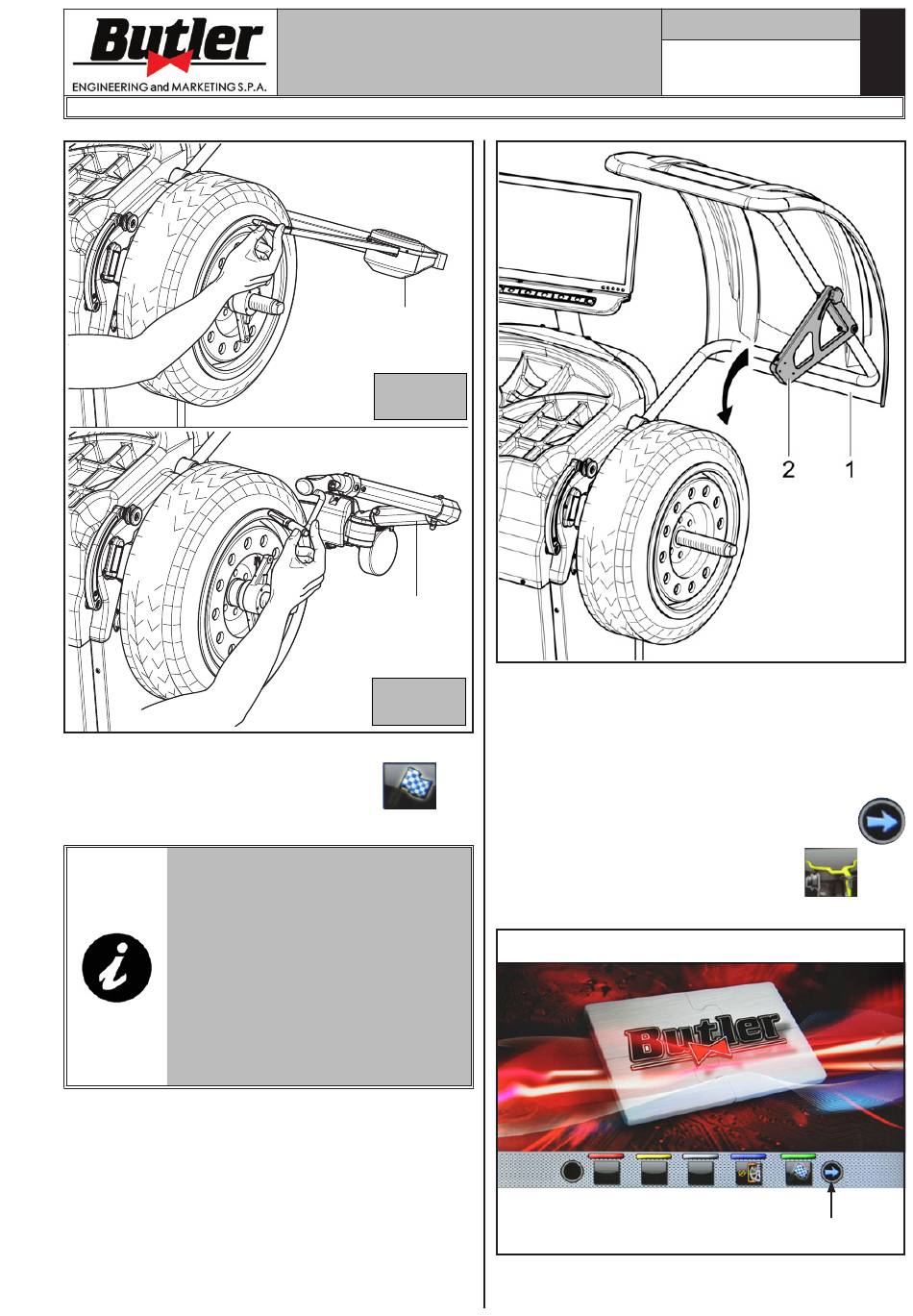 Butler
ENGINEERING and MARKETING S.P.A.

2

1

Butler