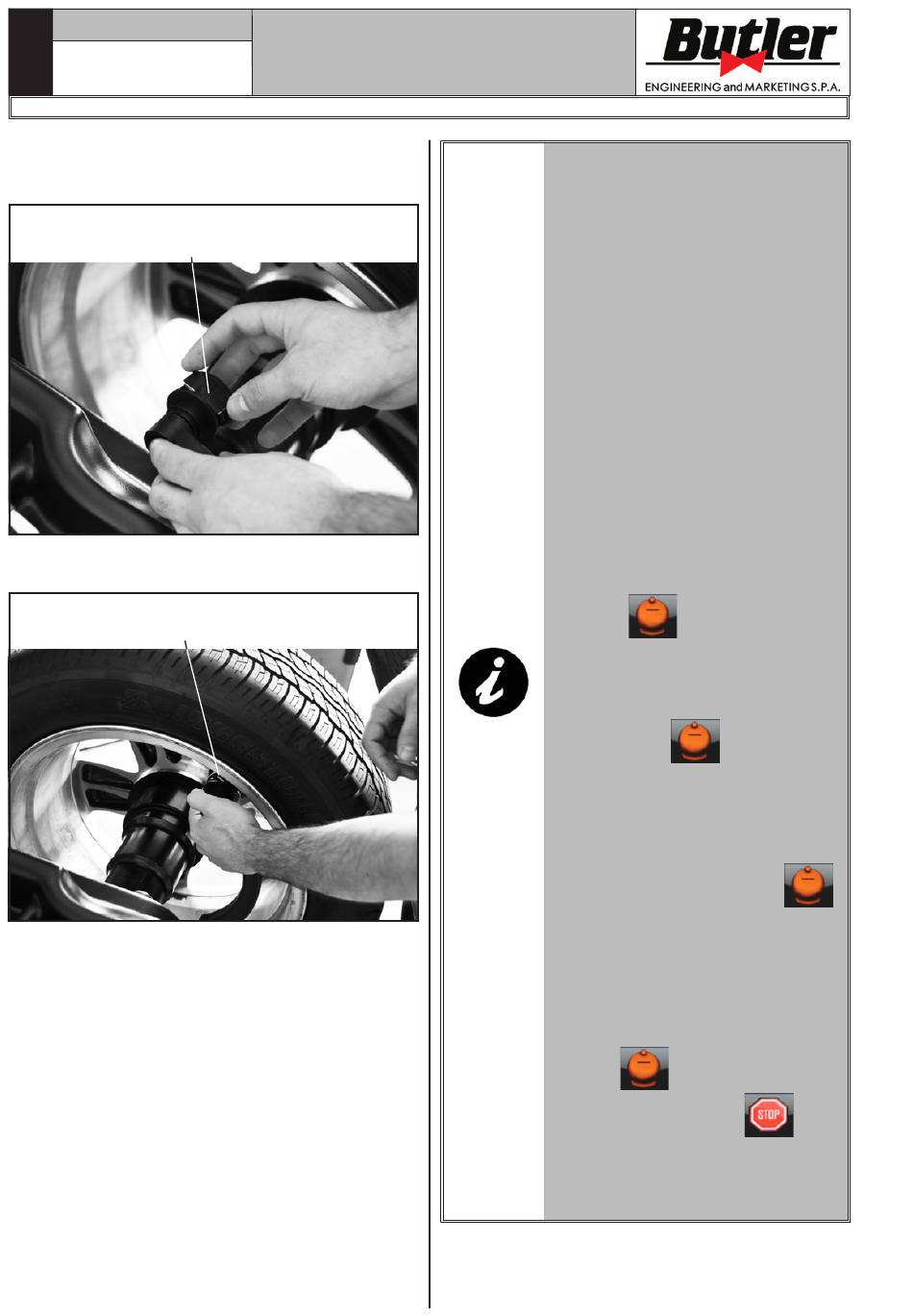 Butler
ENGINEERING and MARKETING S.P.A.

STOP