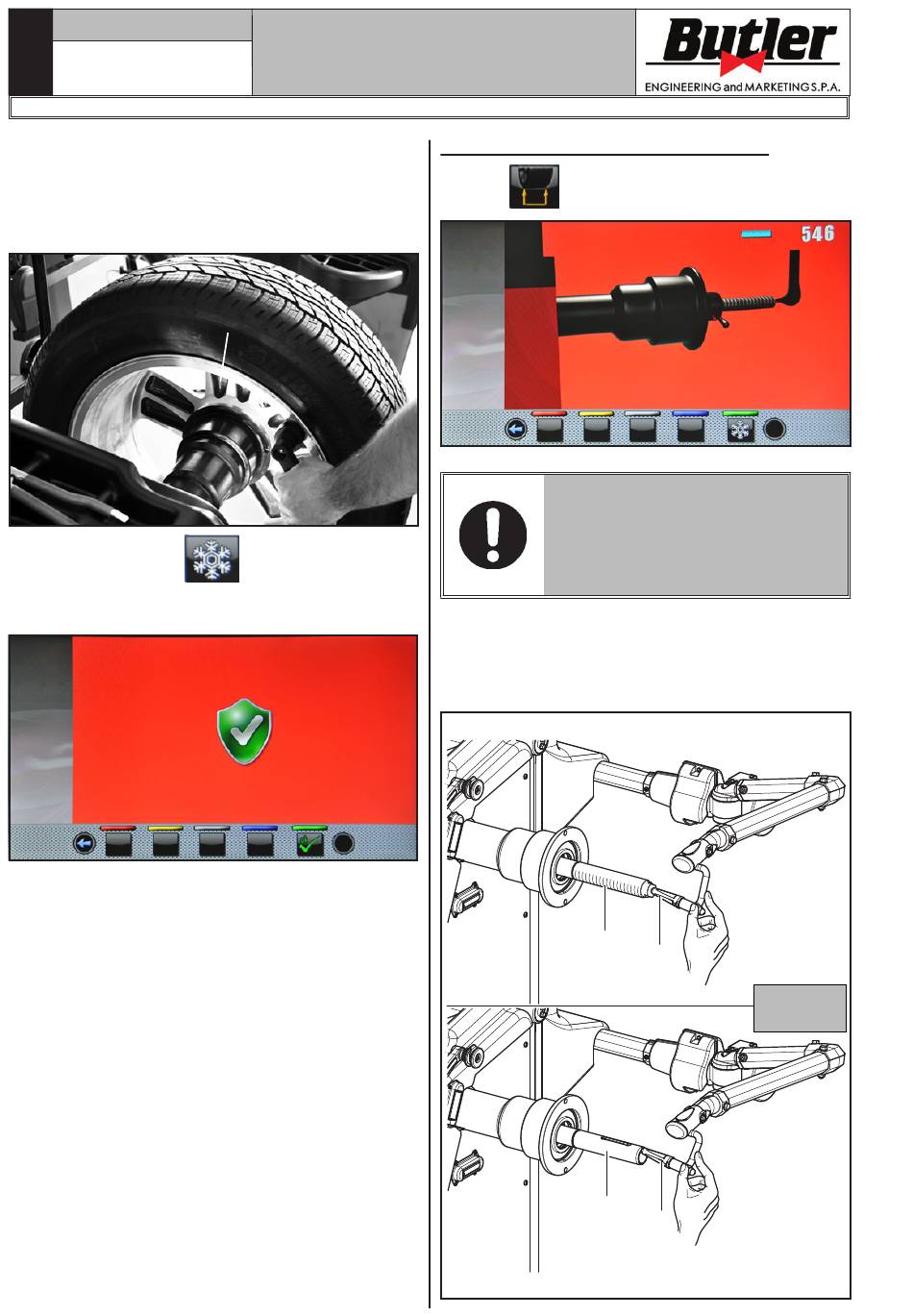 Butler
ENGINEERING and MARKETING S.P.A.

546