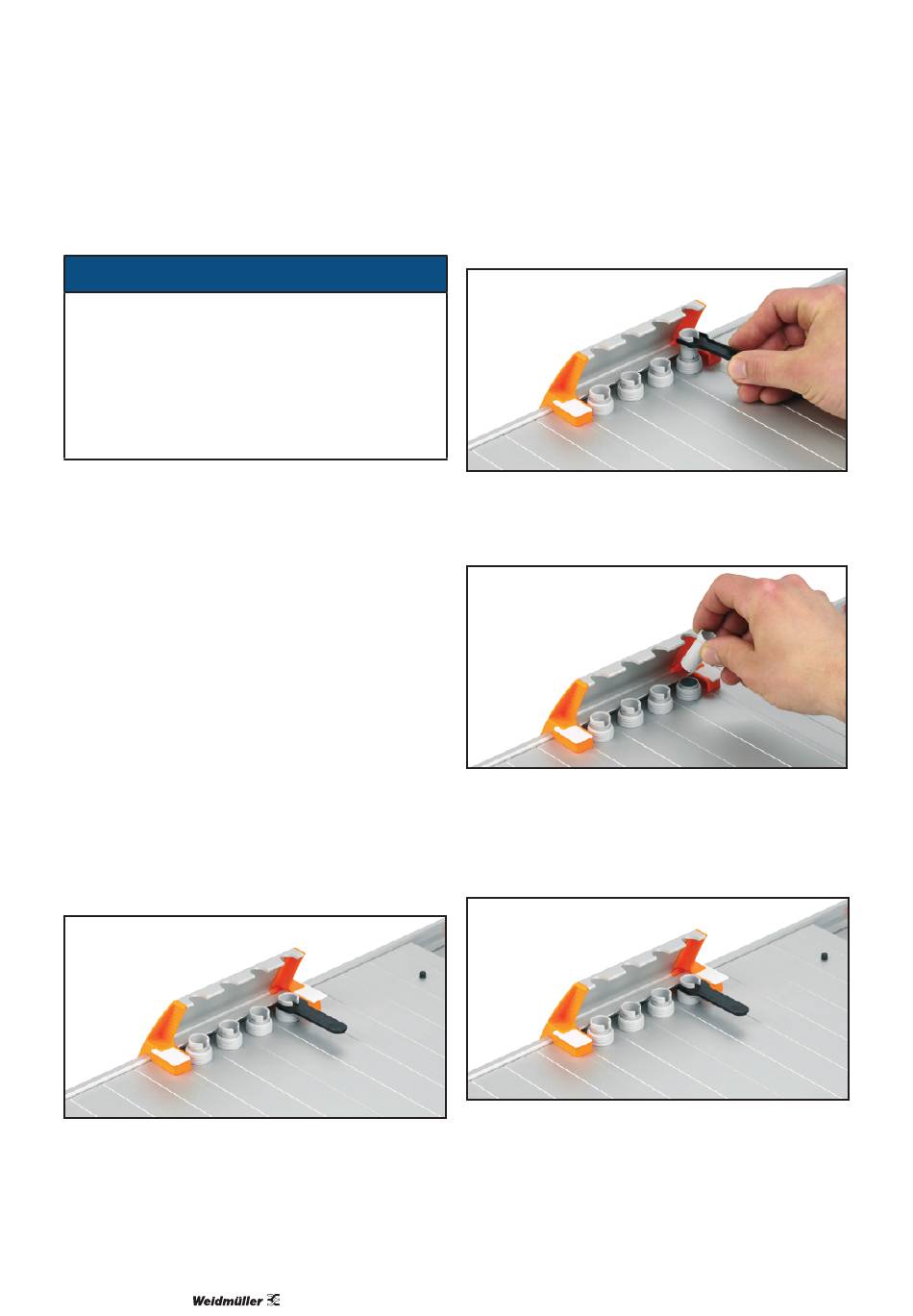 Weidmüller