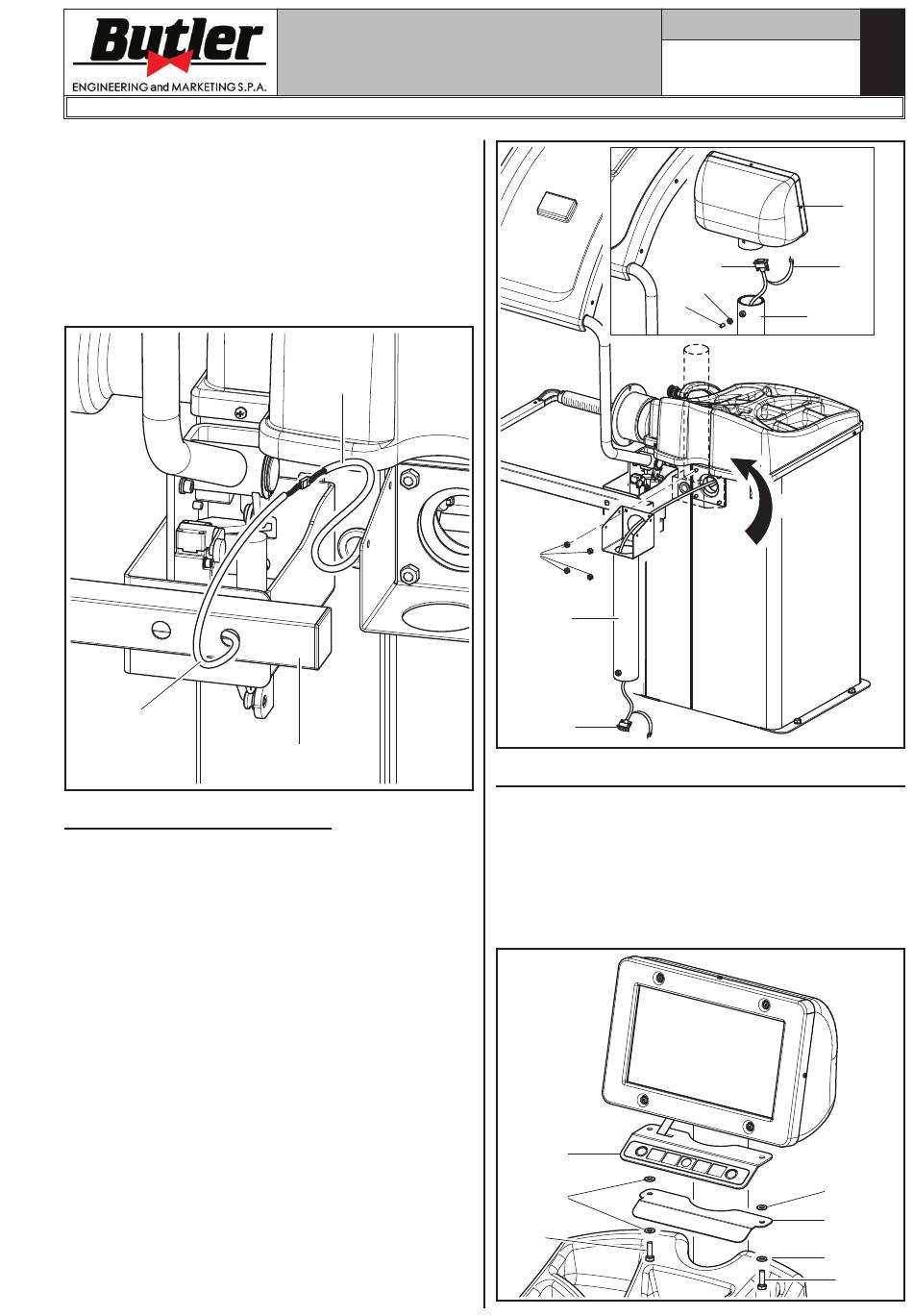 Butler
ENGINEERING and MARKETING S.P.A.