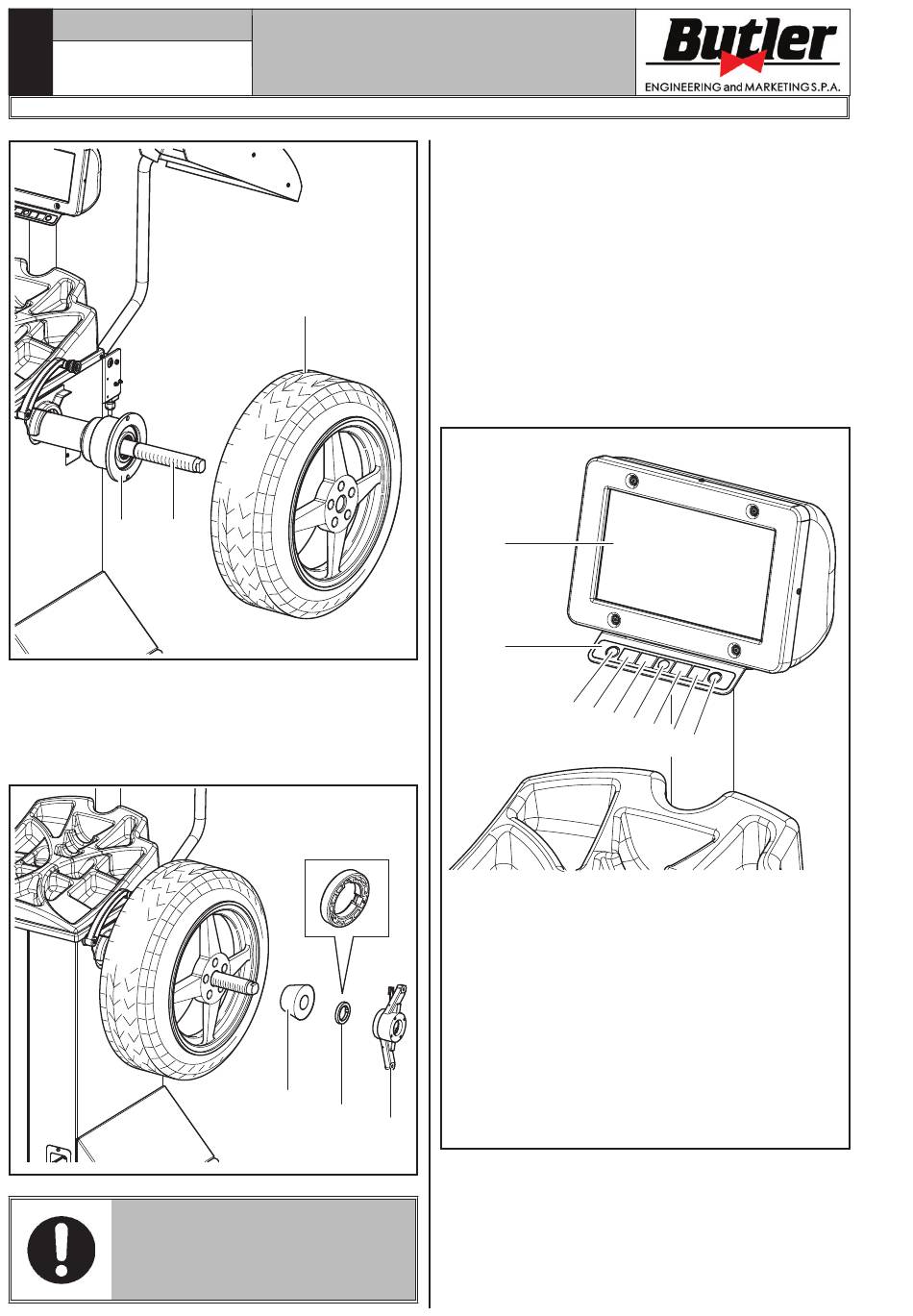 Butler
ENGINEERING and MARKETING S.P.A.