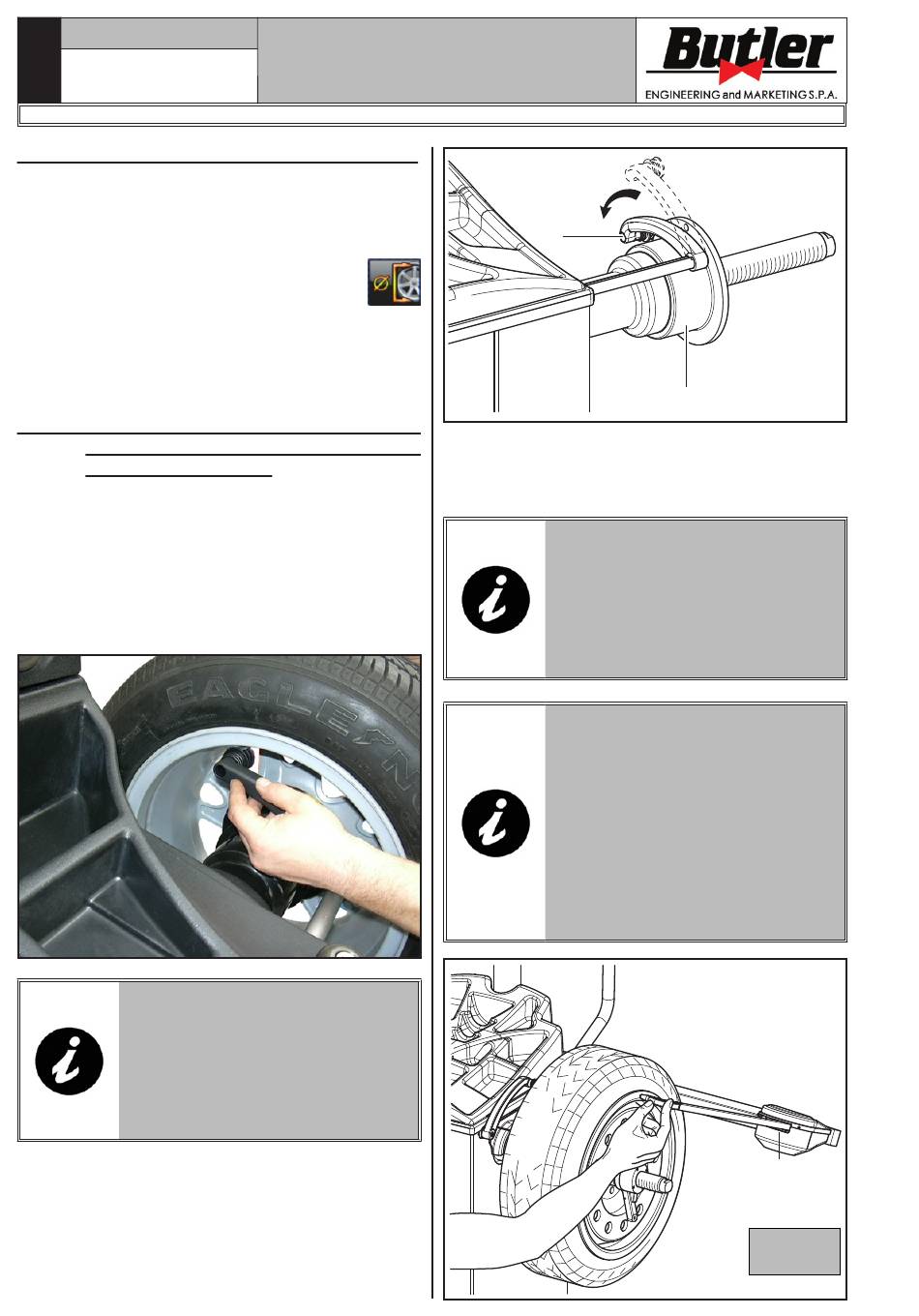 Butler
ENGINEERING and MARKETING S.P.A.

EAGLE