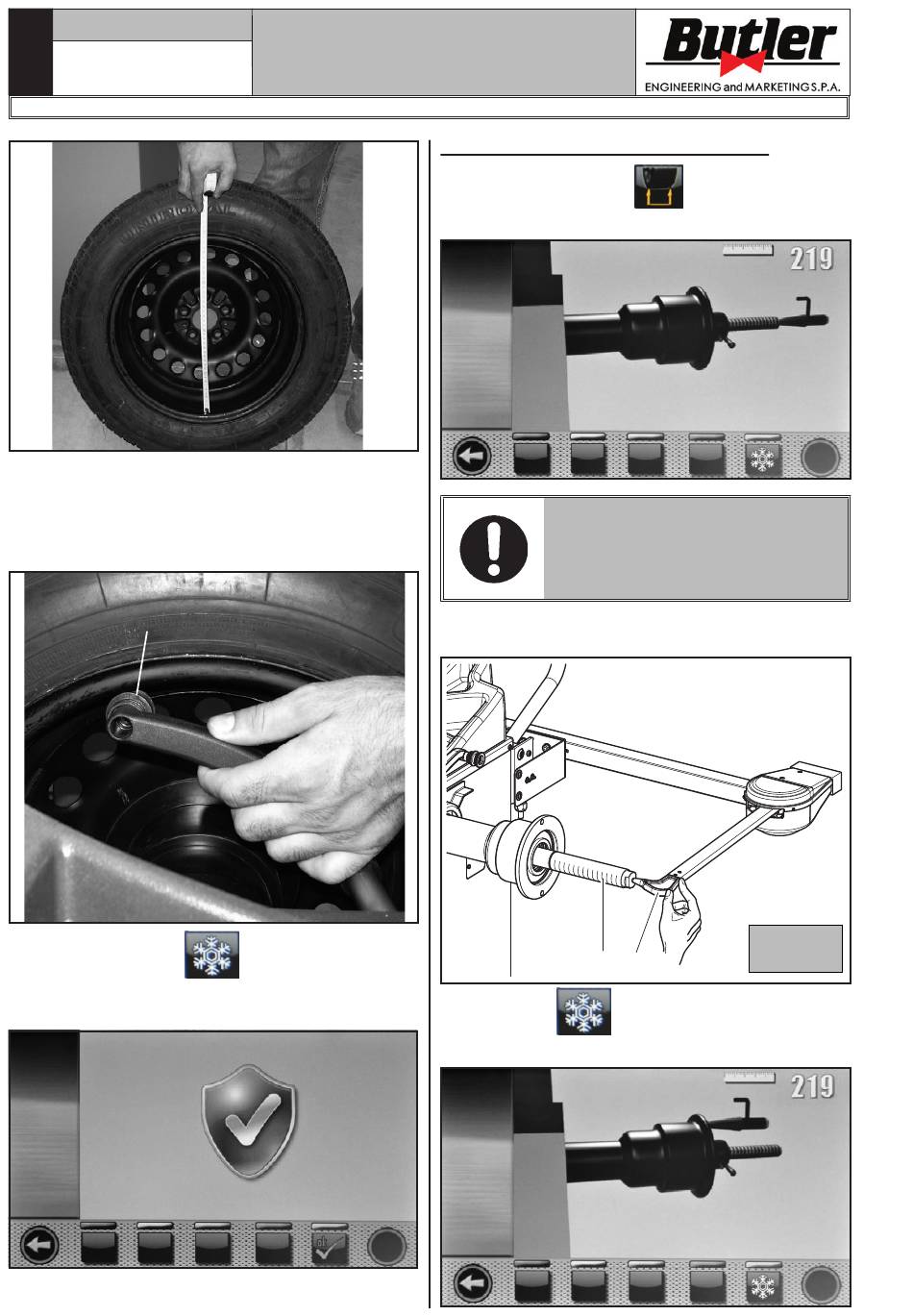 Butler
ENGINEERING and MARKETING S.P.A.

219

219