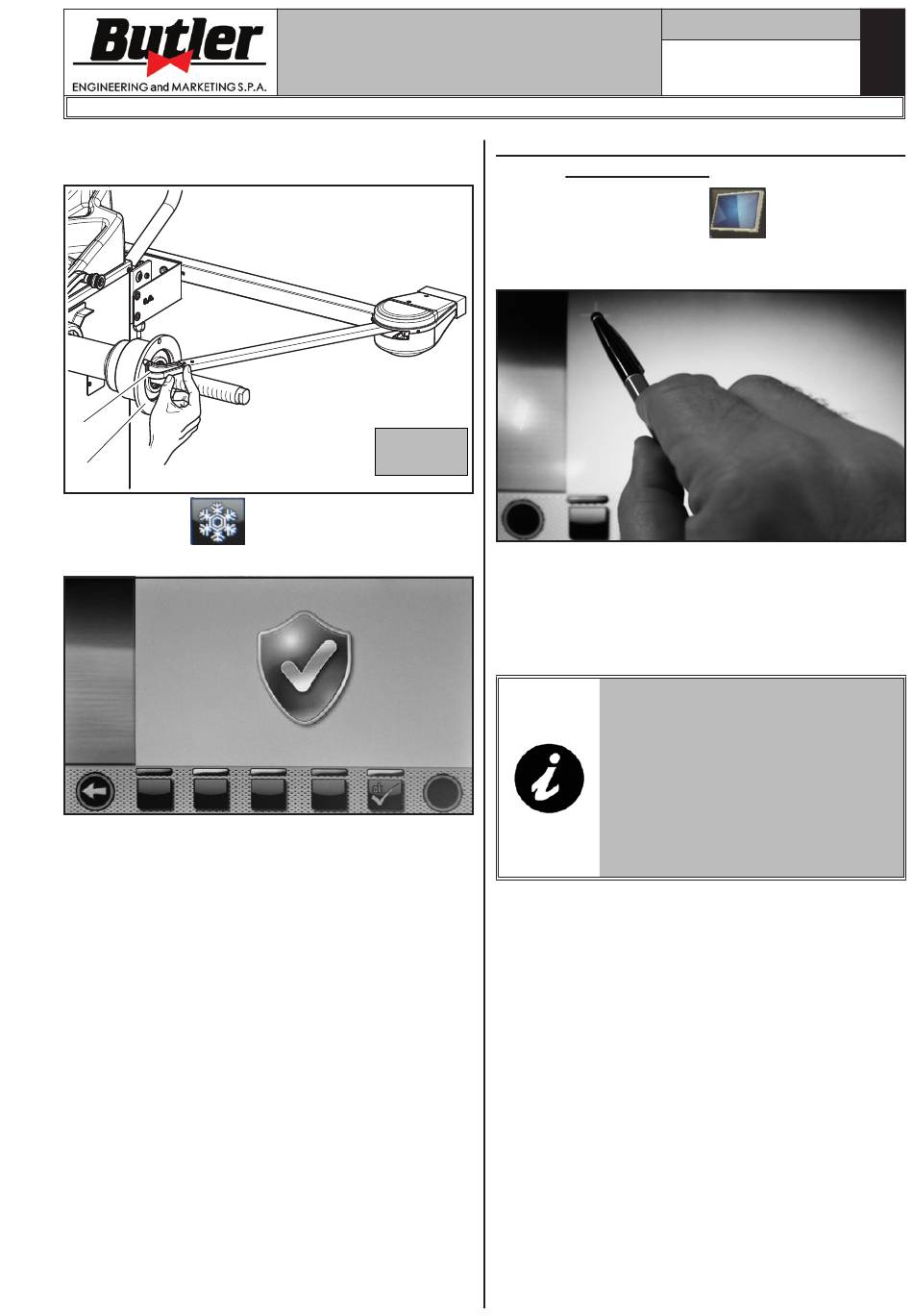 Butler
ENGINEERING and MARKETING S.P.A.