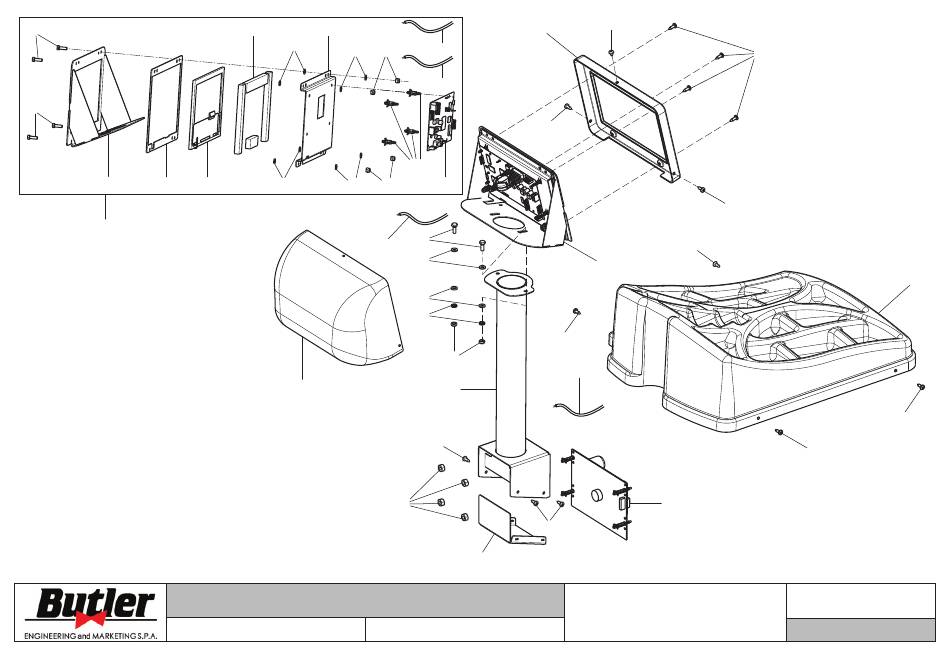 Butler
ENGINEERING and MARKETING S.P.A.