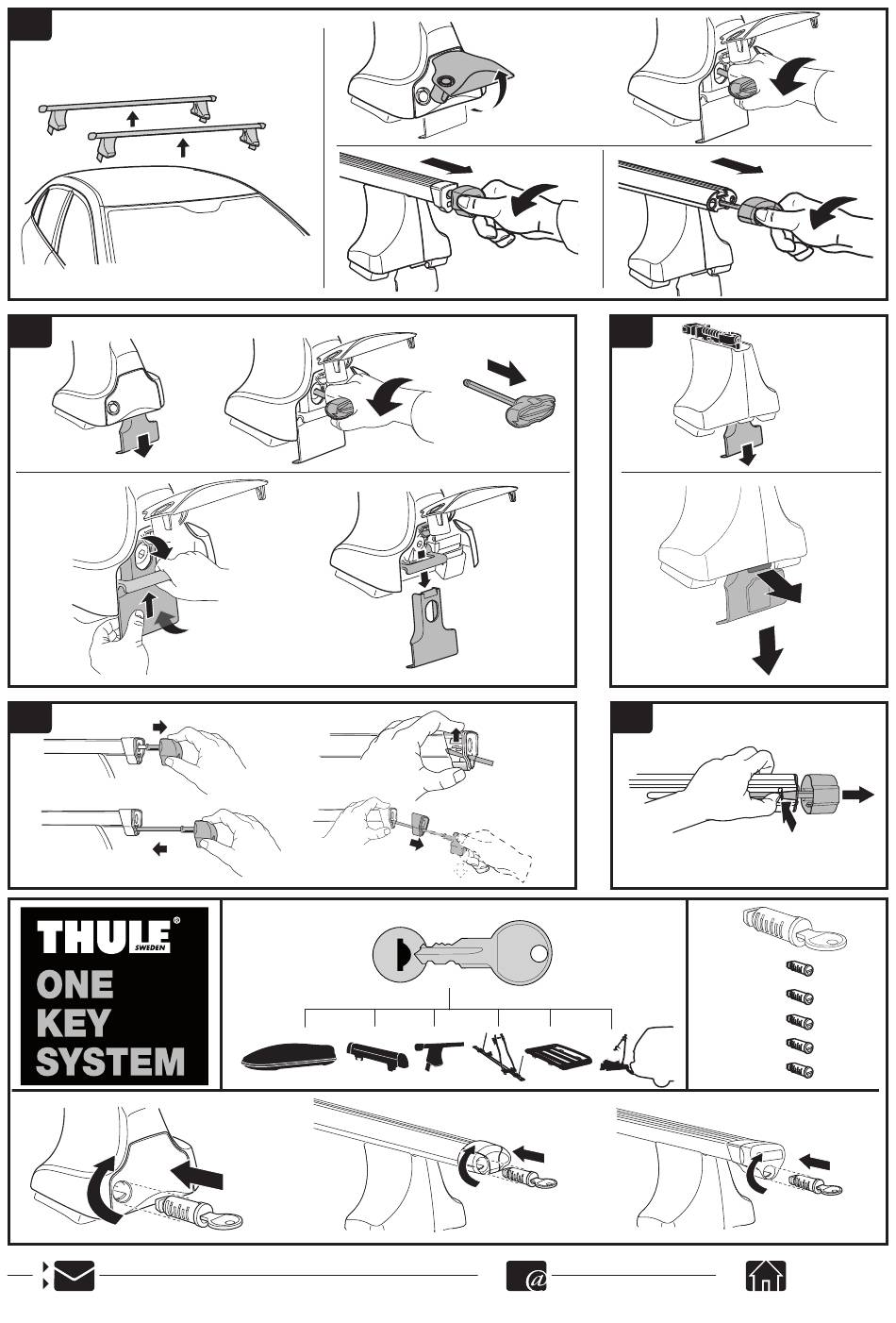 THULE®
SWEDEN
ONE
KEY
SYSTEM

@