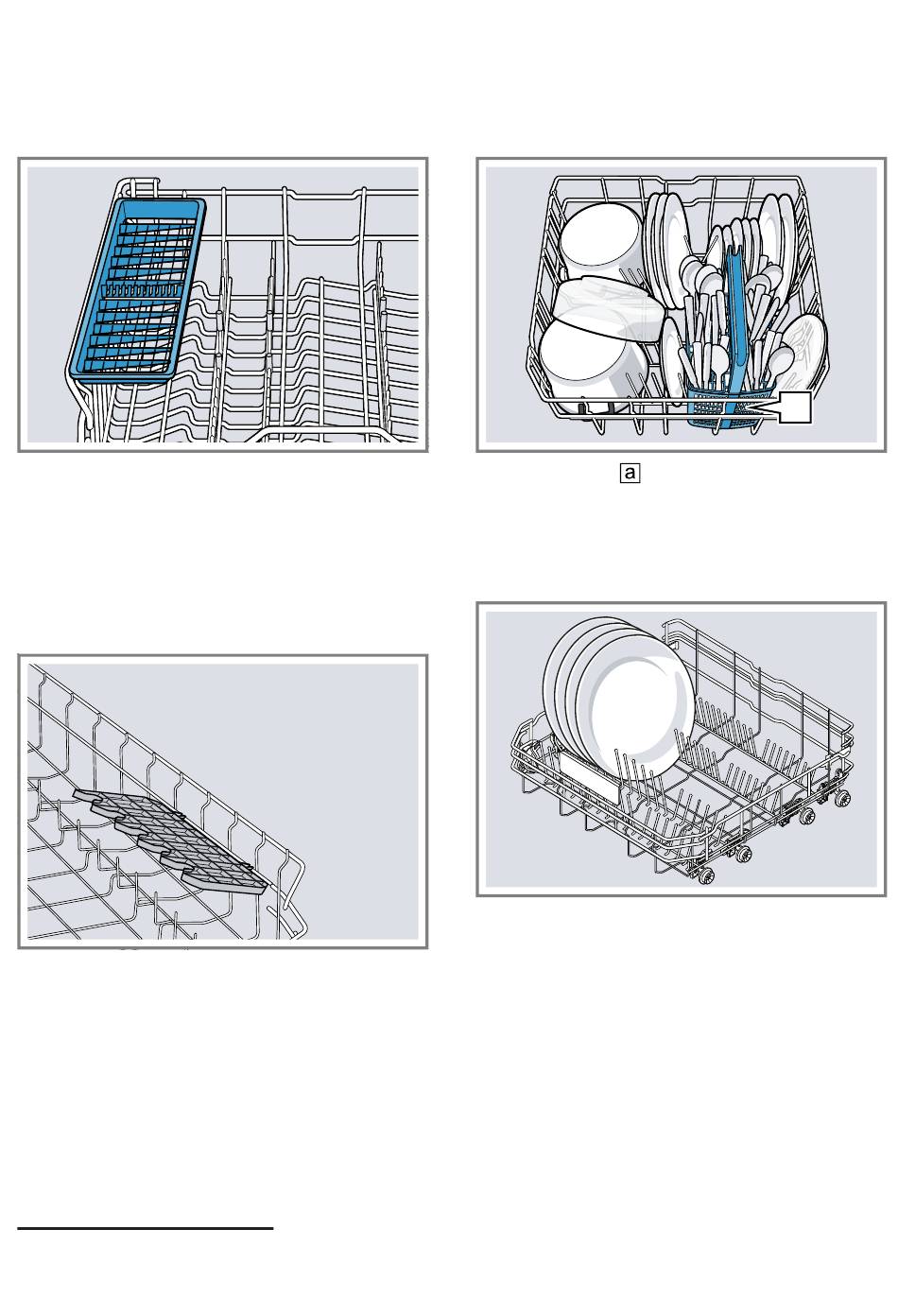 a