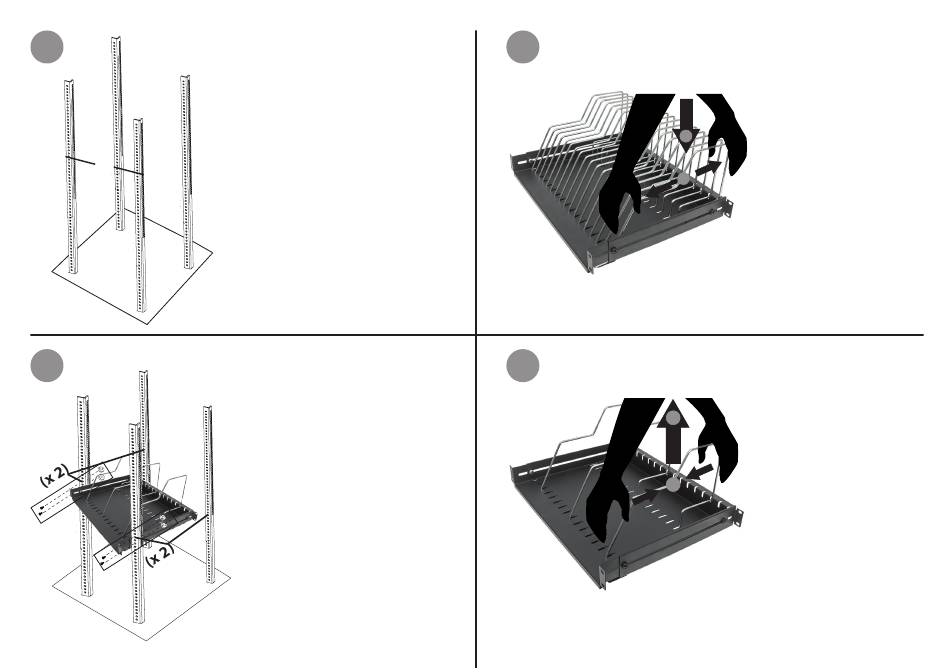 (x 2)
(x 2)