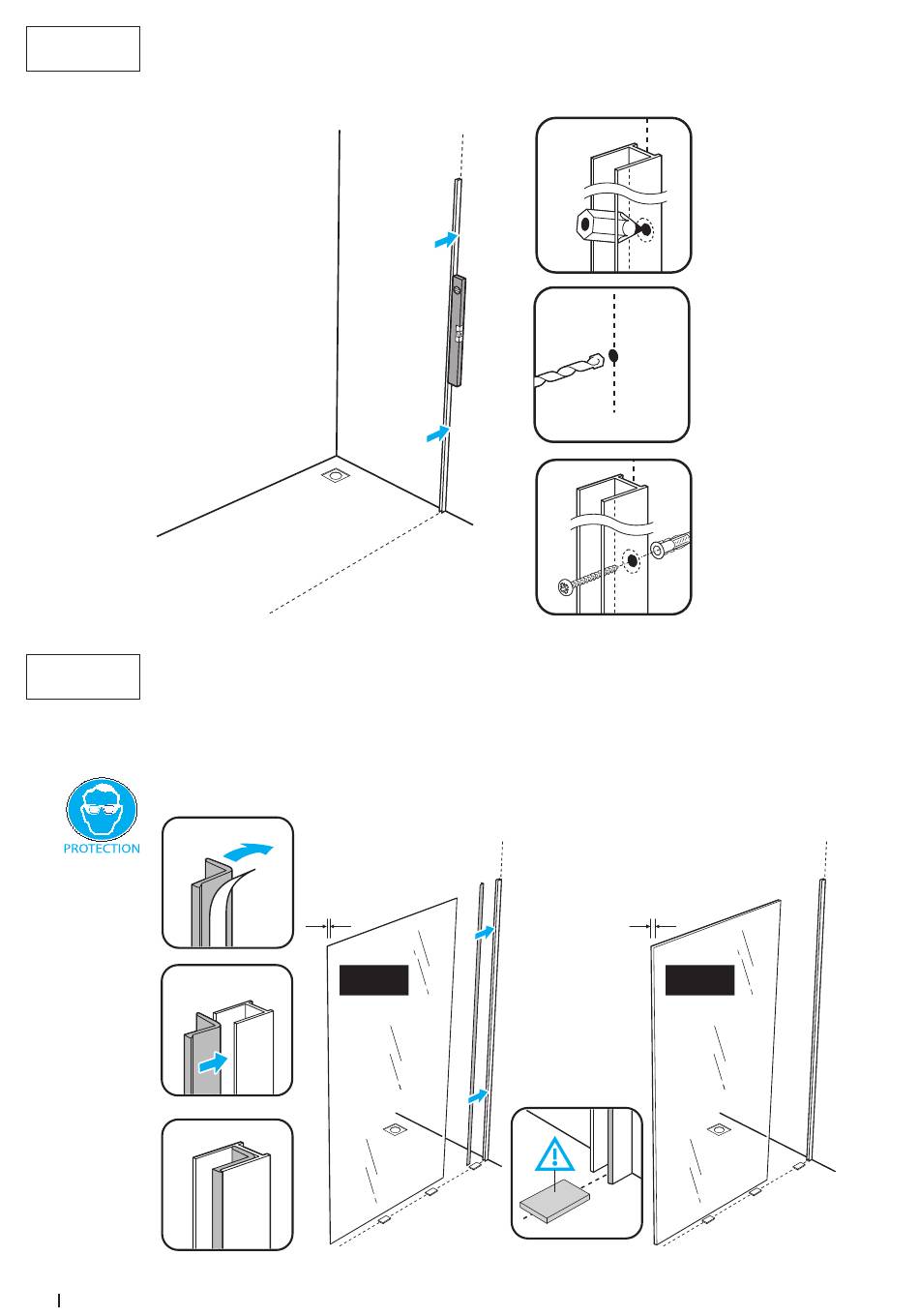 PROTECTION